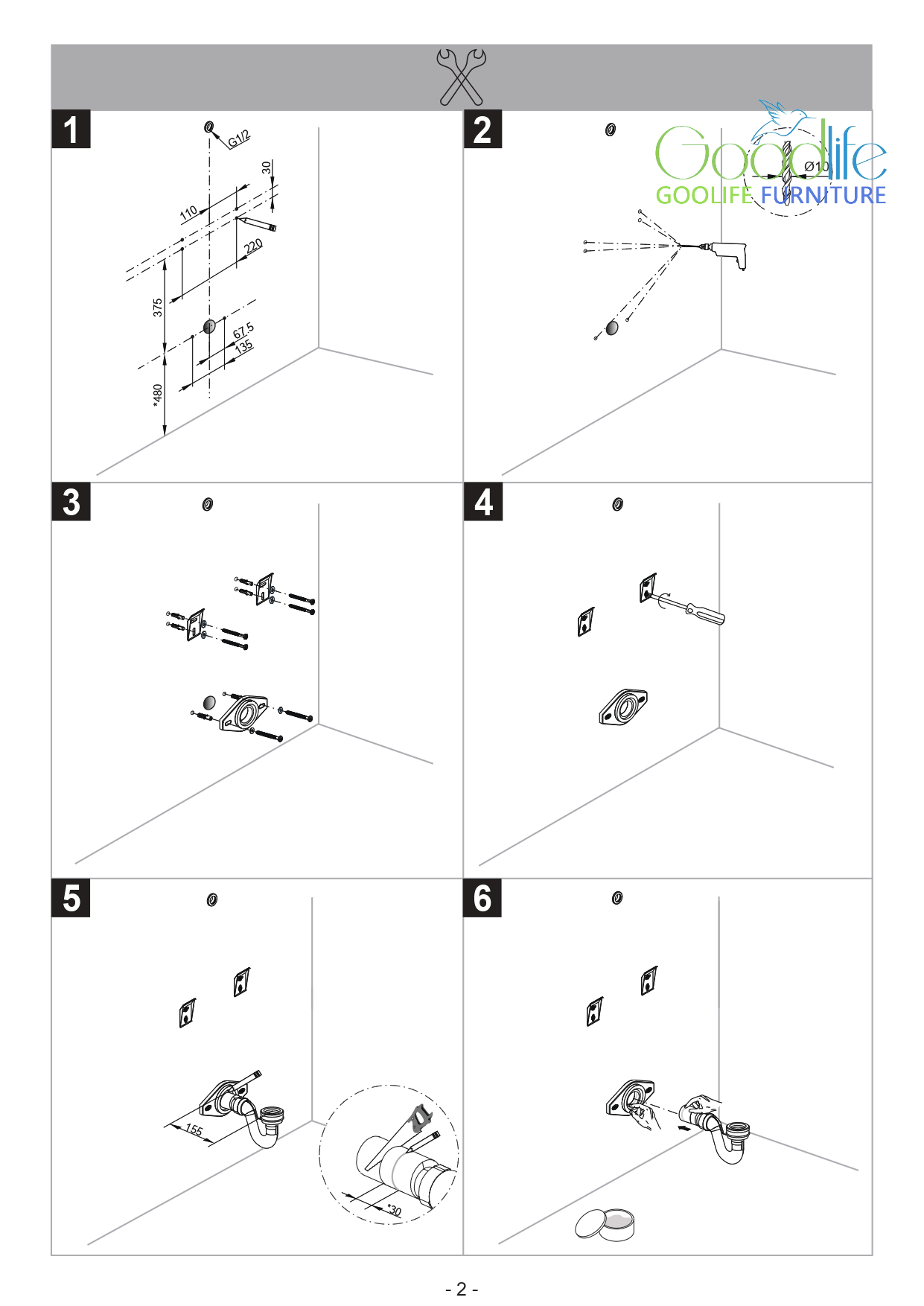 1

G1/2

30

110

220

375

67.5

135

*480

2

Goodlife
GOOLIFE FURNITURE

Ø10

3

4

5

155

*30

6

- 2 -