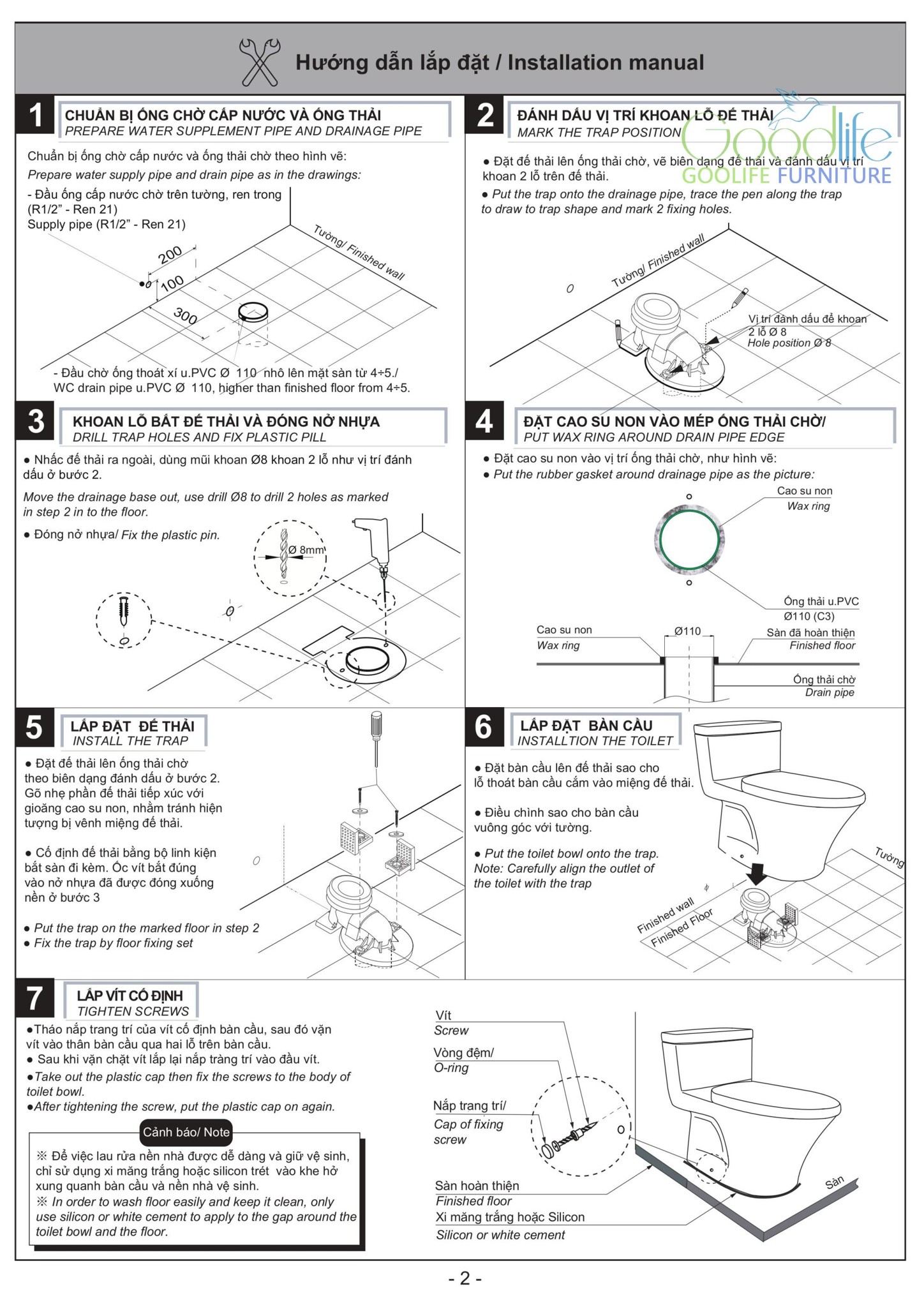 Hướng dẫn lắp đặt / Installation manual

1
CHUẨN BỊ ỐNG CHỜ CẤP NƯỚC VÀ ỐNG THẢI
PREPARE WATER SUPPLEMENT PIPE AND DRAINAGE PIPE

Chuẩn bị ống chờ cấp nước và ống thải chờ theo hình vẽ:
Prepare water supply pipe and drain pipe as in the drawings:
- Đầu ống cấp nước chờ trên tường, ren trong (R1/2" - Ren 21)
Supply pipe (R1/2" - Ren 21)

Tường/ Finished wall
200
100
300

- Đầu chờ ống thoát xí u.PVC Ø 110 nhô lên mặt sàn từ 4÷5./
WC drain pipe u.PVC Ø 110, higher than finished floor from 4÷5.

2
ĐÁNH DẤU VỊ TRÍ KHOAN LỖ ĐẾ THẢI
MARK THE TRAP POSITION

Goodlife
GOOLIFE FURNITURE

● Đặt đế thải lên ống thải chờ, vẽ biên dạng đế thải và đánh dấu vị trí khoan 2 lỗ trên đế thải.
● Put the trap onto the drainage pipe, trace the pen along the trap to draw to trap shape and mark 2 fixing holes.

Tường/ Finished wall
Vị trí đánh dấu để khoan 2 lỗ Ø 8
Hole position Ø 8

3
KHOAN LỖ BẮT ĐẾ THẢI VÀ ĐÓNG NỞ NHỰA
DRILL TRAP HOLES AND FIX PLASTIC PILL

● Nhấc đế thải ra ngoài, dùng mũi khoan Ø8 khoan 2 lỗ như vị trí đánh dấu ở bước 2.
Move the drainage base out, use drill Ø8 to drill 2 holes as marked in step 2 in to the floor.
● Đóng nở nhựa/ Fix the plastic pin.
Ø 8mm

4
ĐẶT CAO SU NON VÀO MÉP ỐNG THẢI CHỜ/
PUT WAX RING AROUND DRAIN PIPE EDGE

● Đặt cao su non vào vị trí ống thải chờ, như hình vẽ:
● Put the rubber gasket around drainage pipe as the picture:
Cao su non
Wax ring
Ống thải u.PVC
Ø110 (C3)
Cao su non
Wax ring
Ø110
Sàn đã hoàn thiện
Finished floor
Ống thải chờ
Drain pipe

5
LẮP ĐẶT ĐẾ THẢI
INSTALL THE TRAP

● Đặt đế thải lên ống thải chờ theo biên dạng đánh dấu ở bước 2. Gõ nhẹ phần đế thải tiếp xúc với gioăng cao su non, nhằm tránh hiện tượng bị vênh miệng đế thải.
● Cố định đế thải bằng bộ linh kiện bắt sàn đi kèm. Ốc vít bắt đúng vào nở nhựa đã được đóng xuống nền ở bước 3
● Put the trap on the marked floor in step 2
● Fix the trap by floor fixing set

6
LẮP ĐẶT BÀN CẦU
INSTALLTION THE TOILET

● Đặt bàn cầu lên đế thải sao cho lỗ thoát bàn cầu cắm vào miệng đế thải.
● Điều chỉnh sao cho bàn cầu vuông góc với tường.
● Put the toilet bowl onto the trap.
Note: Carefully align the outlet of the toilet with the trap
Tường
Finished wall
Finished Floor

7
LẮP VÍT CỐ ĐỊNH
TIGHTEN SCREWS

●Tháo nắp trang trí của vít cố định bàn cầu, sau đó vặn vít vào thân bàn cầu qua hai lỗ trên bàn cầu.
● Sau khi vặn chặt vít lắp lại nắp tràng trí vào đầu vít.
●Take out the plastic cap then fix the screws to the body of toilet bowl.
●After tightening the screw, put the plastic cap on again.

Cảnh báo/ Note
※ Để việc lau rửa nền nhà được dễ dàng và giữ vệ sinh, chỉ sử dụng xi măng trắng hoặc silicon trét vào khe hở xung quanh bàn cầu và nền nhà vệ sinh.
※ In order to wash floor easily and keep it clean, only use silicon or white cement to apply to the gap around the toilet bowl and the floor.

Vít
Screw
Vòng đệm/
O-ring
Nắp trang trí/
Cap of fixing screw
Sàn hoàn thiện
Finished floor
Xi măng trắng hoặc Silicon
Silicon or white cement
Sàn

- 2 -