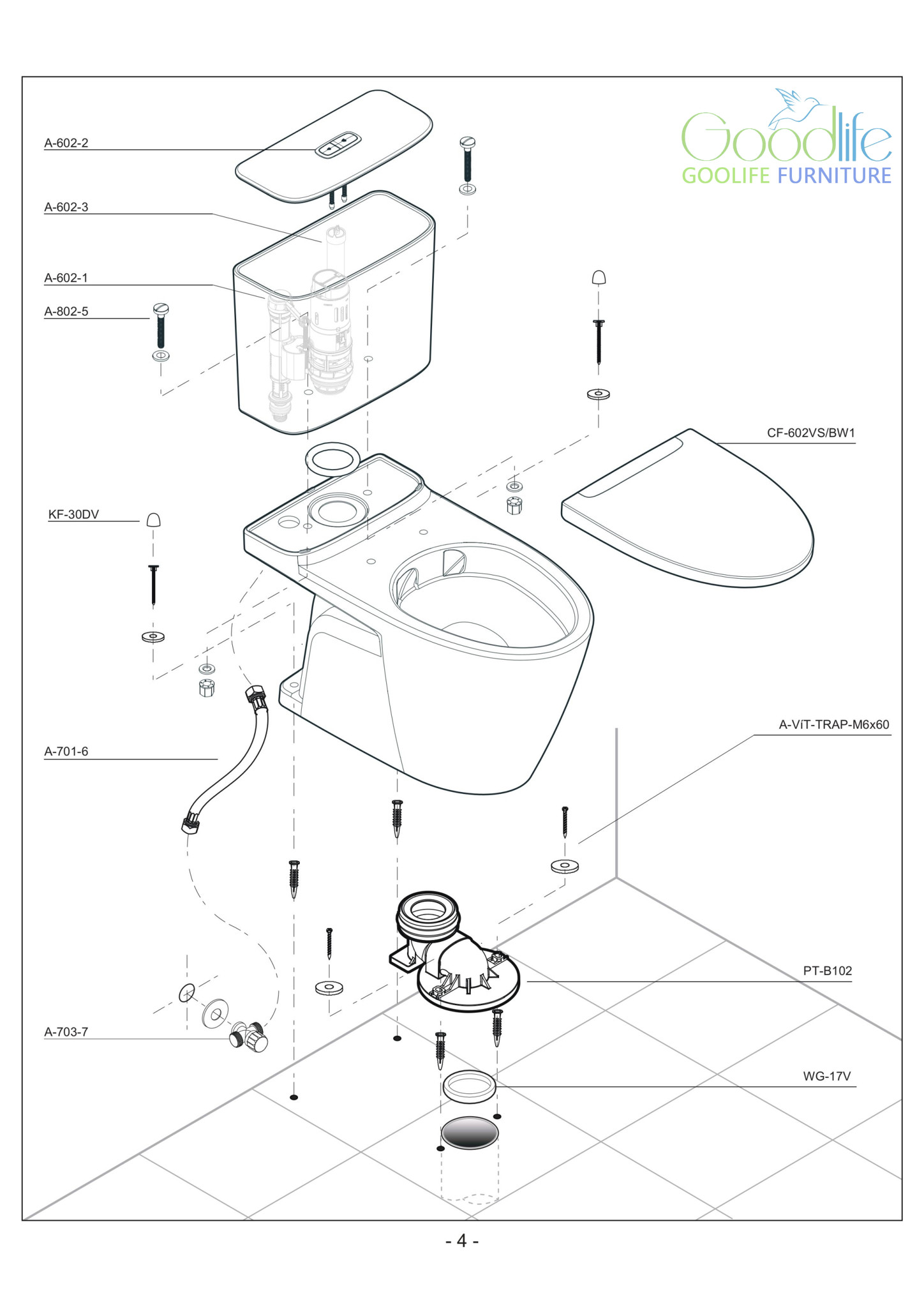 Goodlife
GOOLIFE FURNITURE

A-602-2

A-602-3

A-602-1

A-802-5

CF-602VS/BW1

KF-30DV

A-VíT-TRAP-M6x60

A-701-6

PT-B102

A-703-7

WG-17V

- 4 -