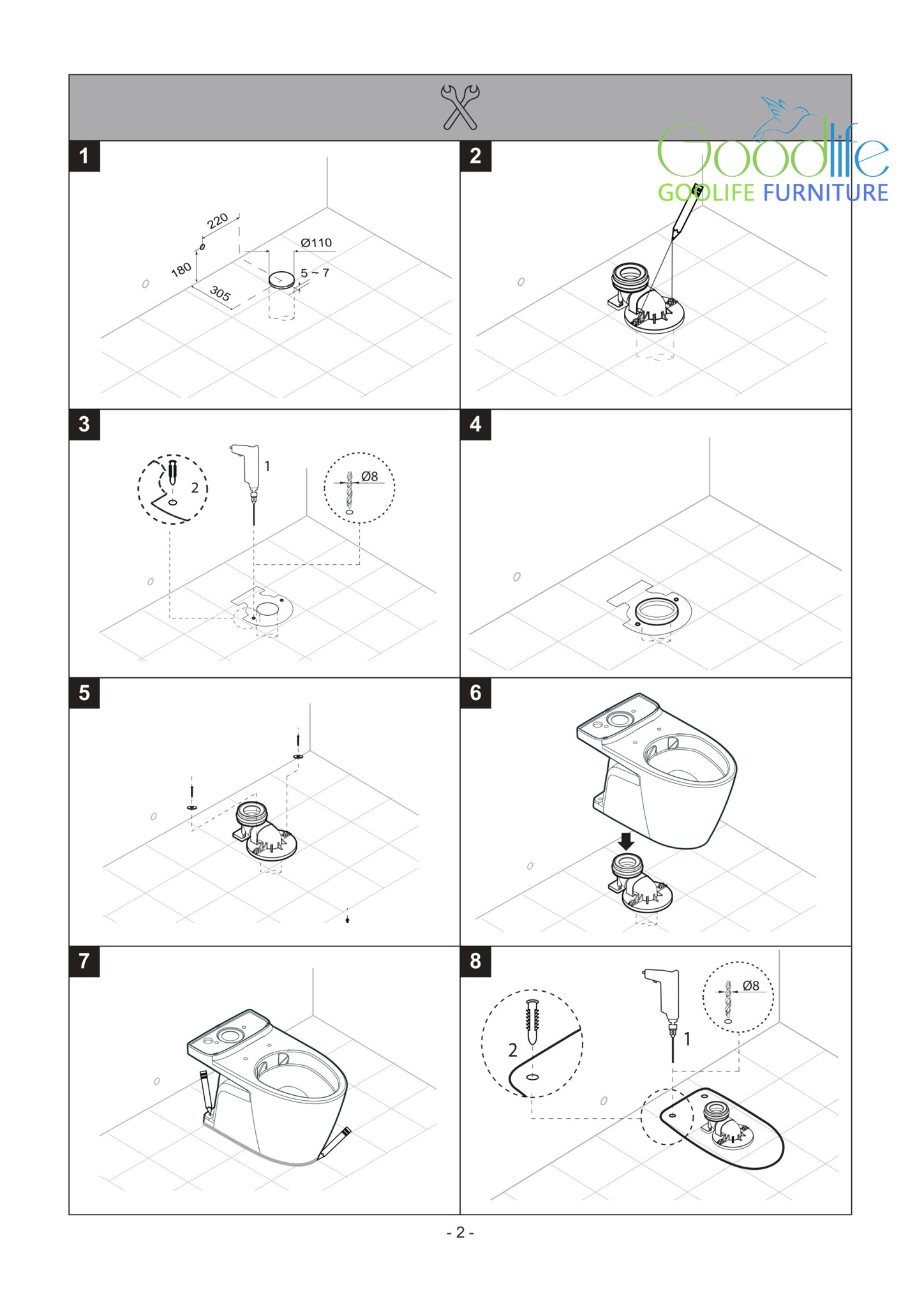 Goodlife
GOODLIFE FURNITURE

1

220

180

305

Ø110

5 ~ 7

2

3

2

1

Ø8

4

5

6

7

8

2

1

Ø8

- 2 -