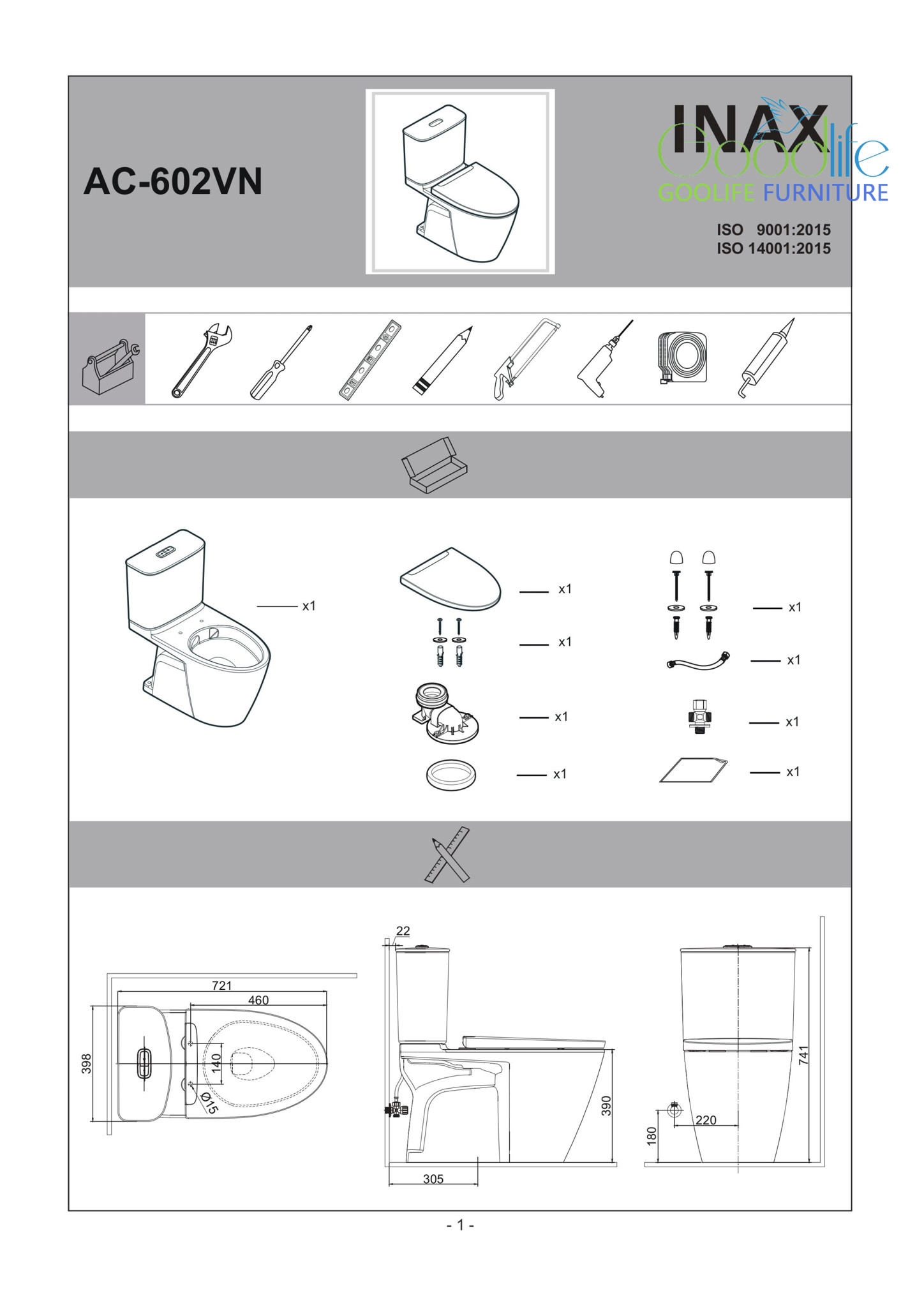 AC-602VN

INAX
Goodlife
GOOLIFE FURNITURE

ISO 9001:2015
ISO 14001:2015

x1

x1

x1

x1

x1

x1

x1

x1

x1

721
460
398
140
Ø15

22
390
305

741
220
180

- 1 -