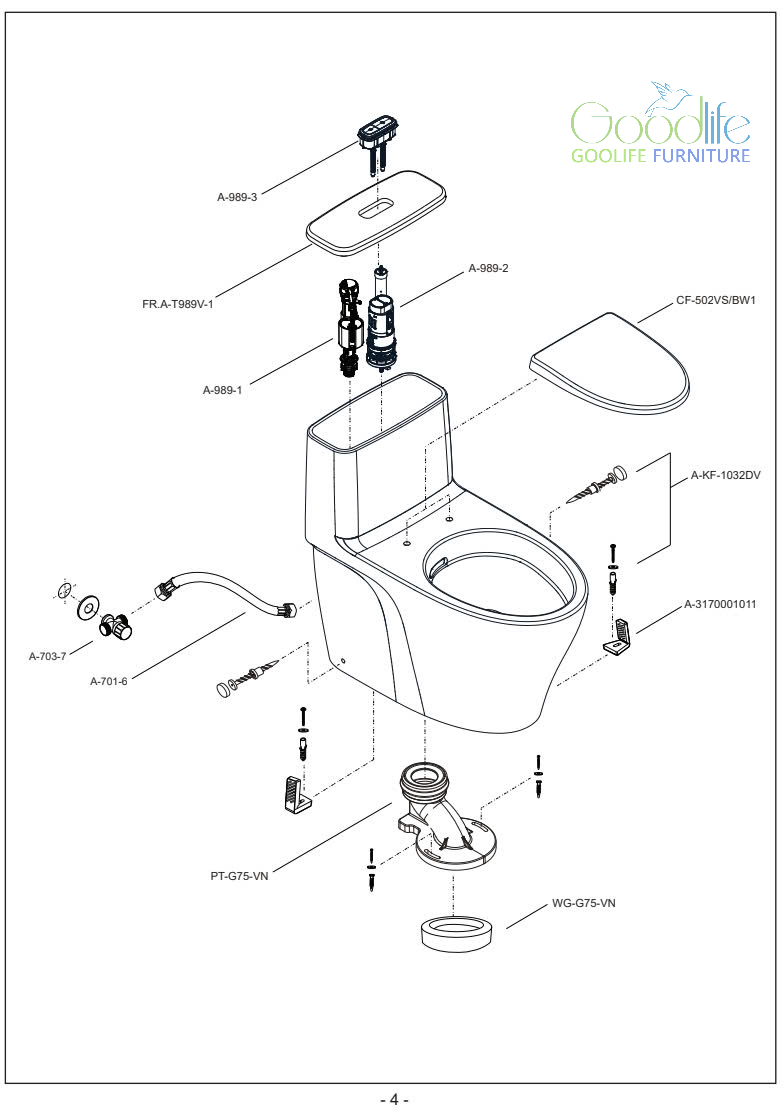 Goodlife
GOOLIFE FURNITURE

A-989-3

FR.A-T989V-1

A-989-2

CF-502VS/BW1

A-989-1

A-KF-1032DV

A-3170001011

A-703-7

A-701-6

PT-G75-VN

WG-G75-VN

- 4 -