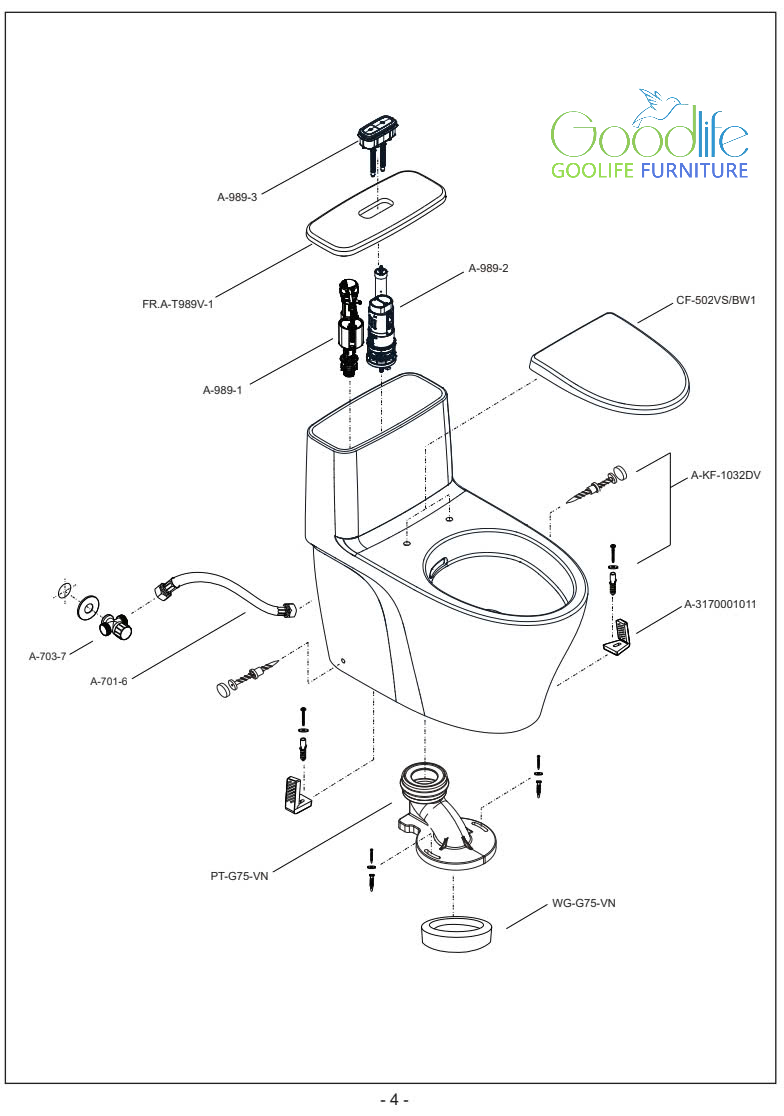 Goodlife
GOOLIFE FURNITURE

A-989-3

FR.A-T989V-1

A-989-2

CF-502VS/BW1

A-989-1

A-KF-1032DV

A-3170001011

A-703-7

A-701-6

PT-G75-VN

WG-G75-VN

- 4 -