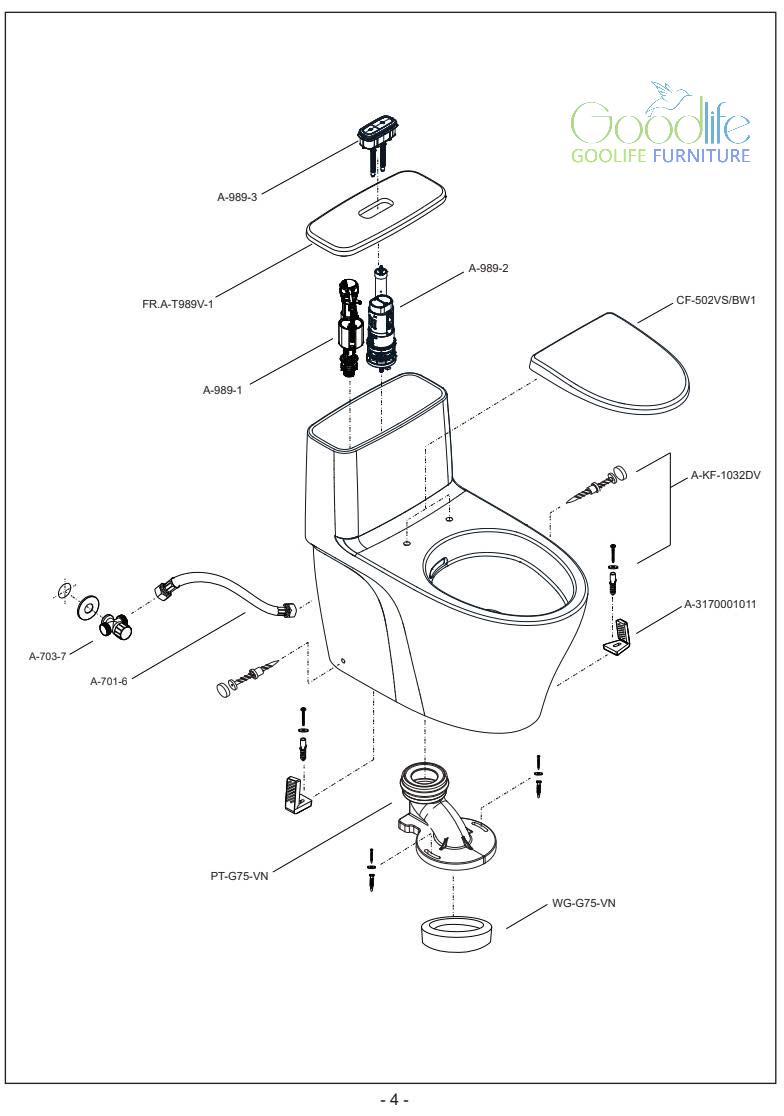 Goodlife
GOOLIFE FURNITURE

A-989-3

FR.A-T989V-1

A-989-2

CF-502VS/BW1

A-989-1

A-KF-1032DV

A-3170001011

A-703-7

A-701-6

PT-G75-VN

WG-G75-VN

- 4 -