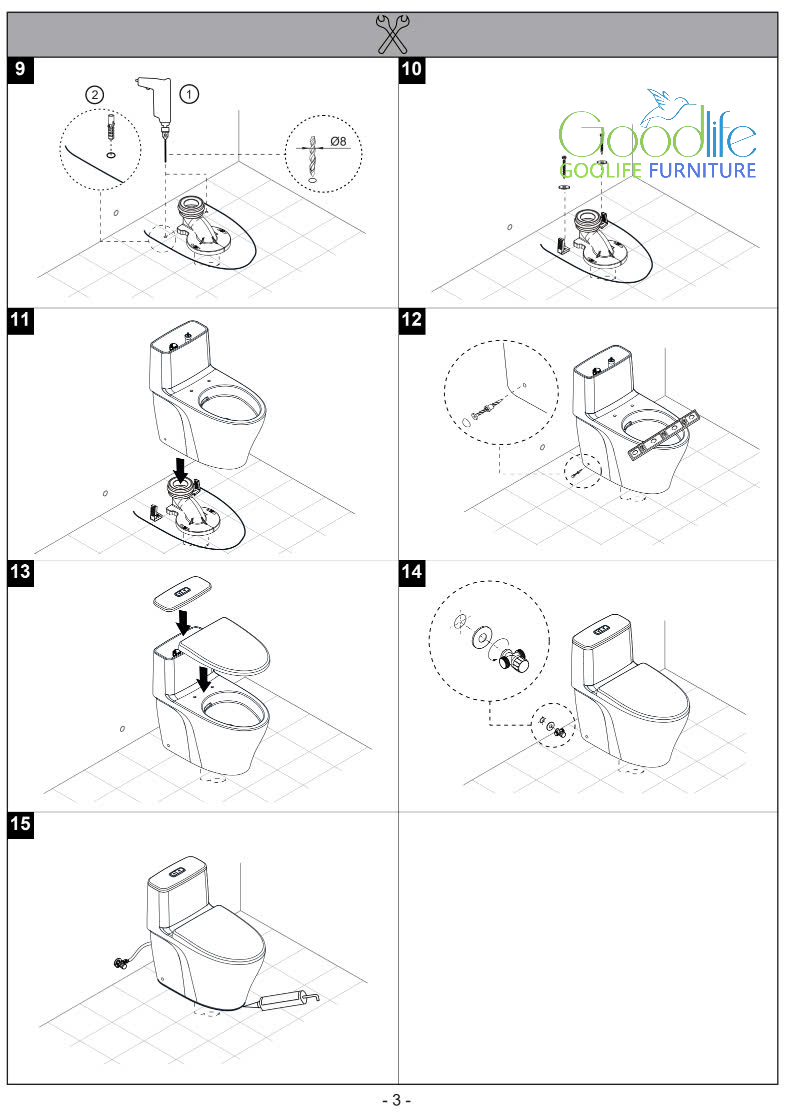 9

2

1

Ø8

10

Goodlife
GOOLIFE FURNITURE

11

12

13

14

15

- 3 -