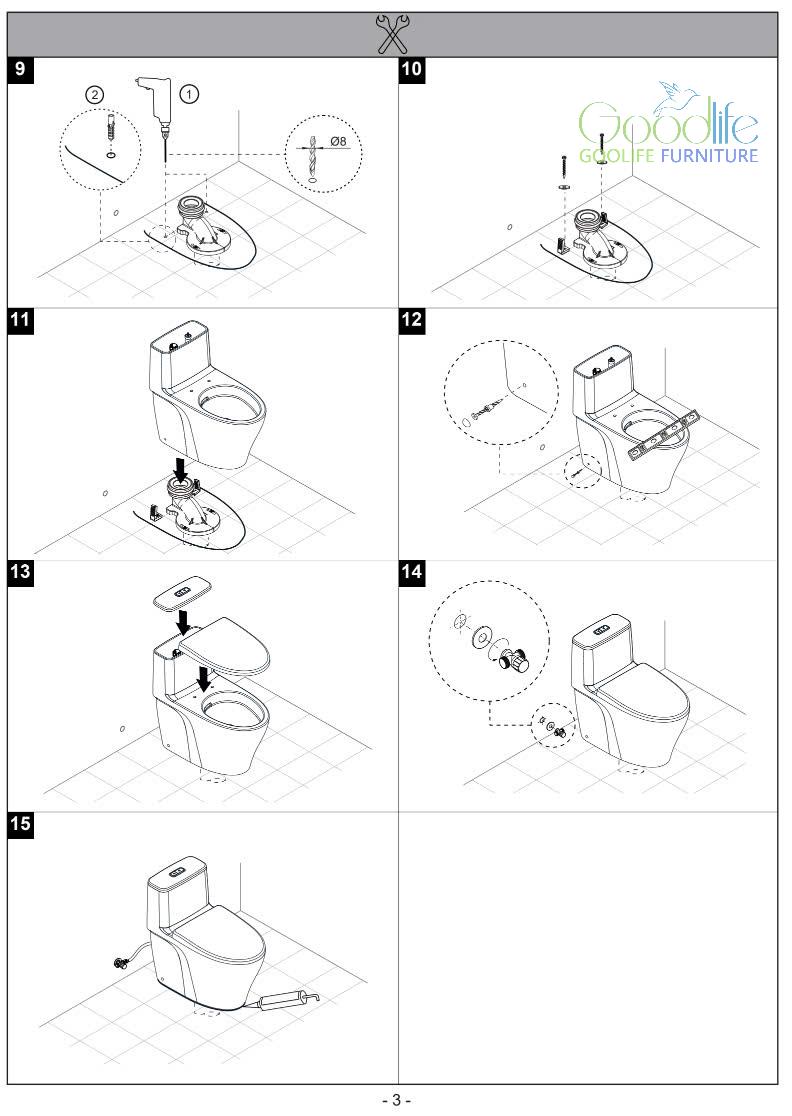 9

2

1

Ø8

10

Goodlife
GOOLIFE FURNITURE

11

12

13

14

15

- 3 -