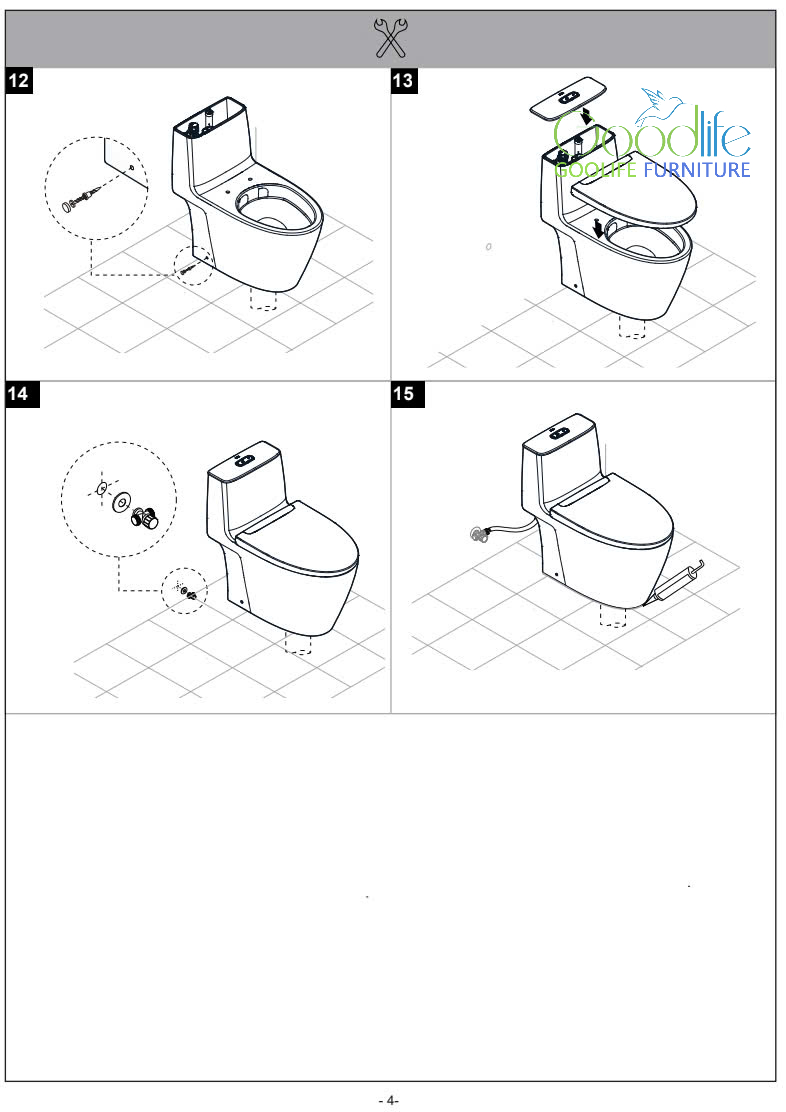 12

13

Goodlife
GOOLIFE FURNITURE

14

15

- 4-