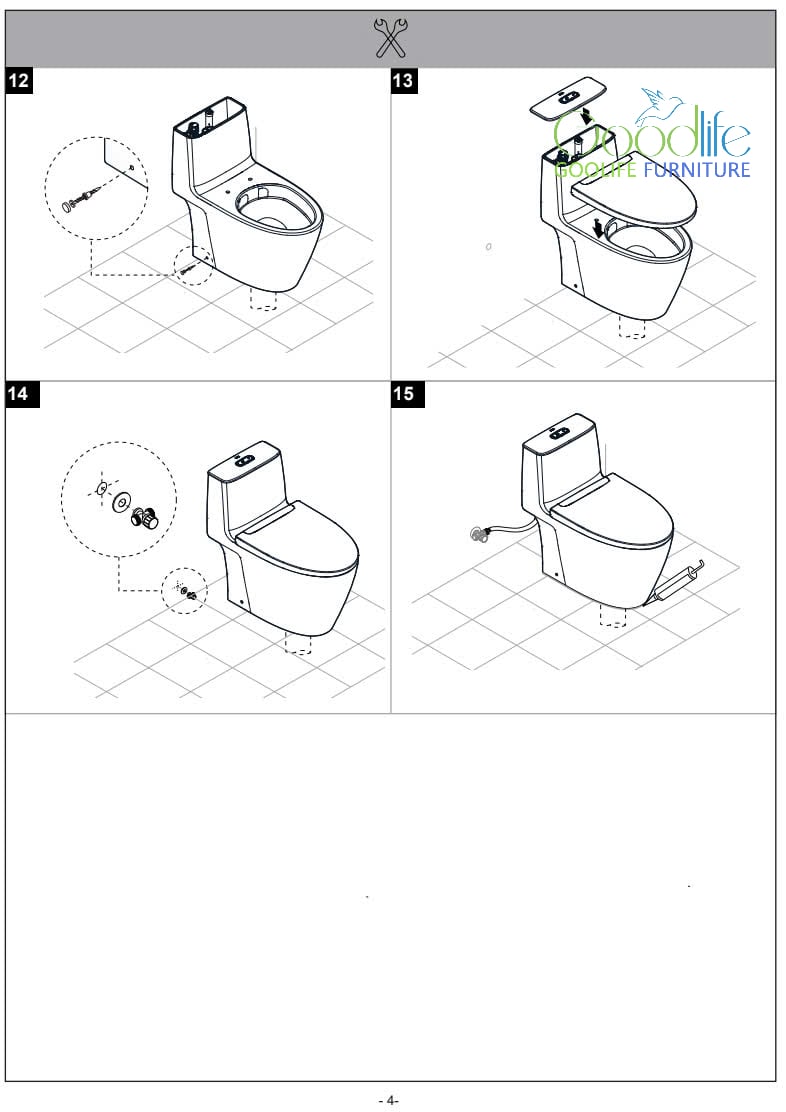 12

13

Goodlife
GOOLIFE FURNITURE

14

15

- 4-