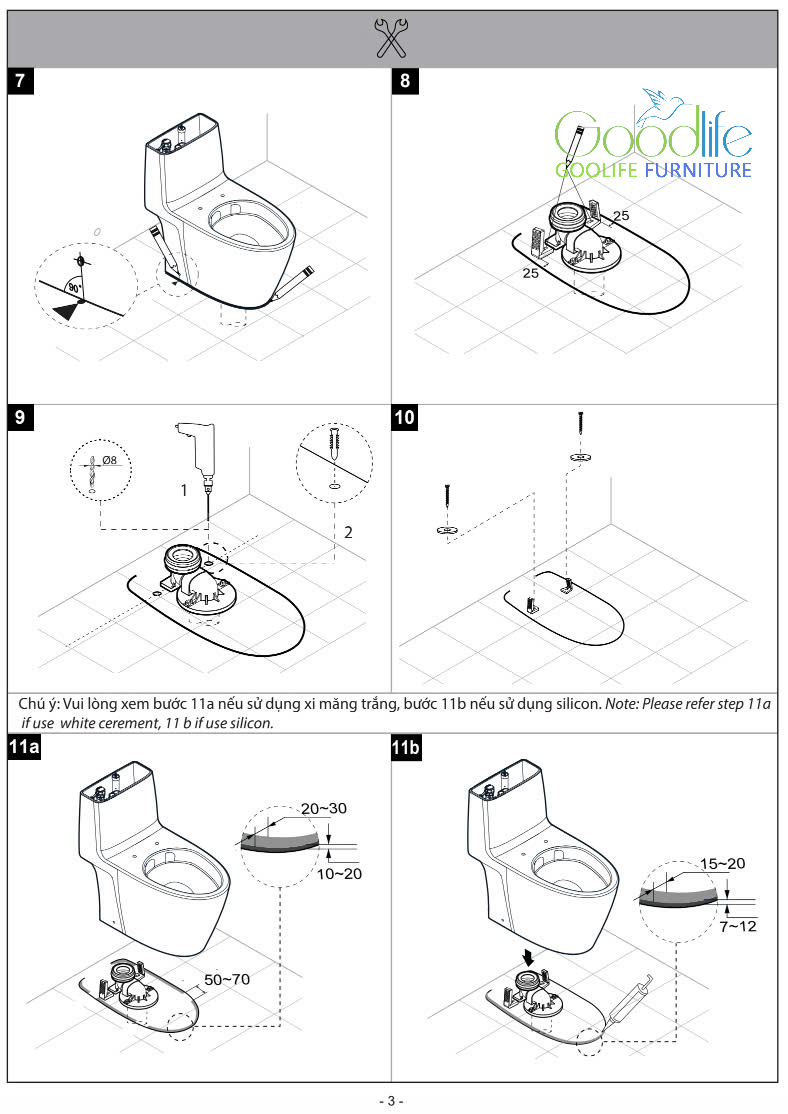 7

90°

8

Goodlife
GOOLIFE FURNITURE

25

25

9

Ø8

1

2

10

Chú ý: Vui lòng xem bước 11a nếu sử dụng xi măng trắng, bước 11b nếu sử dụng silicon. Note: Please refer step 11a if use white cerement, 11 b if use silicon.

11a

20~30

10~20

50~70

11b

15~20

7~12

- 3 -