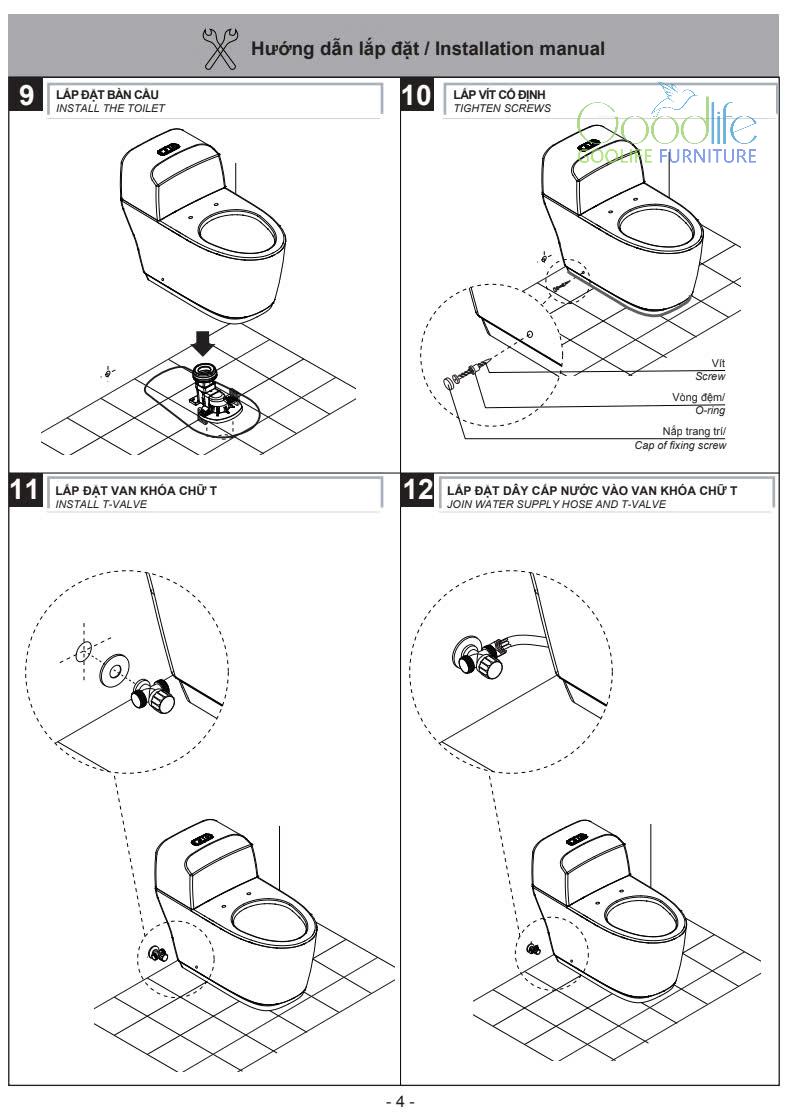 Hướng dẫn lắp đặt / Installation manual

9
LẮP ĐẶT BÀN CẦU
INSTALL THE TOILET

10
LẮP VÍT CỐ ĐỊNH
TIGHTEN SCREWS

Goodlife
GOODLIFE FURNITURE

Vít
Screw

Vòng đệm/
O-ring

Nắp trang trí/
Cap of fixing screw

11
LẮP ĐẶT VAN KHÓA CHỮ T
INSTALL T-VALVE

12
LẮP ĐẶT DÂY CẤP NƯỚC VÀO VAN KHÓA CHỮ T
JOIN WATER SUPPLY HOSE AND T-VALVE

- 4 -