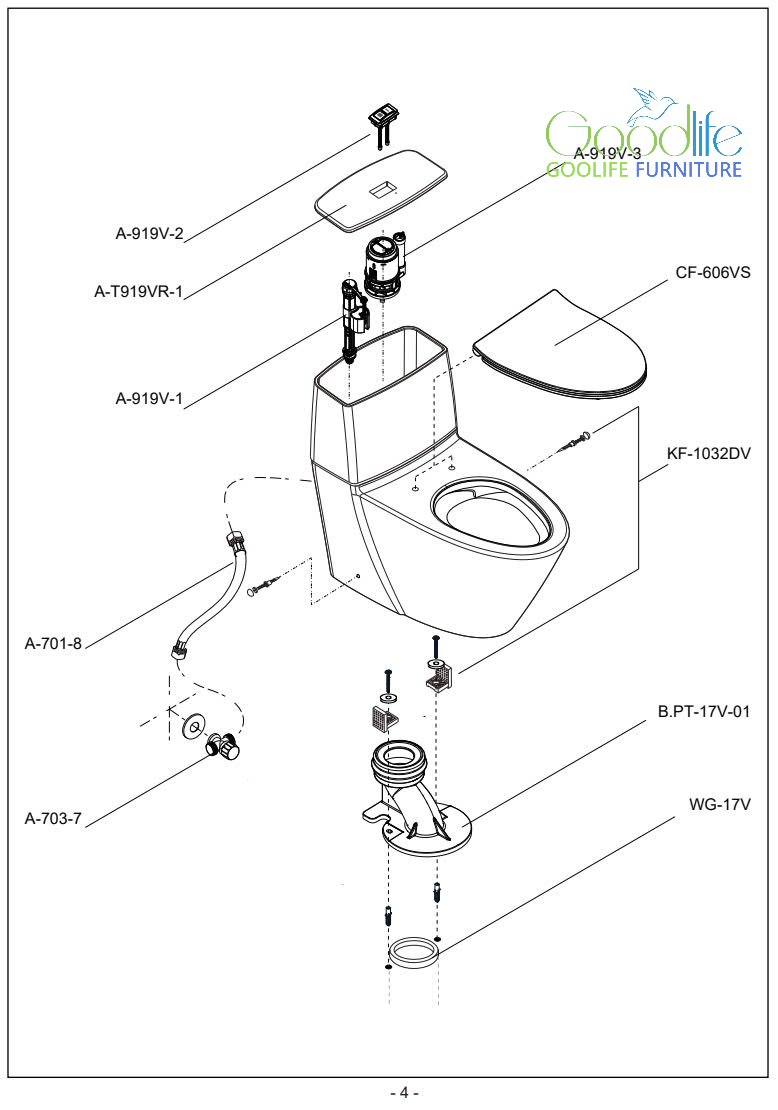 Goodlife
GOOLIFE FURNITURE

A-919V-3

A-919V-2

A-T919VR-1

CF-606VS

A-919V-1

KF-1032DV

A-701-8

B.PT-17V-01

A-703-7

WG-17V

- 4 -