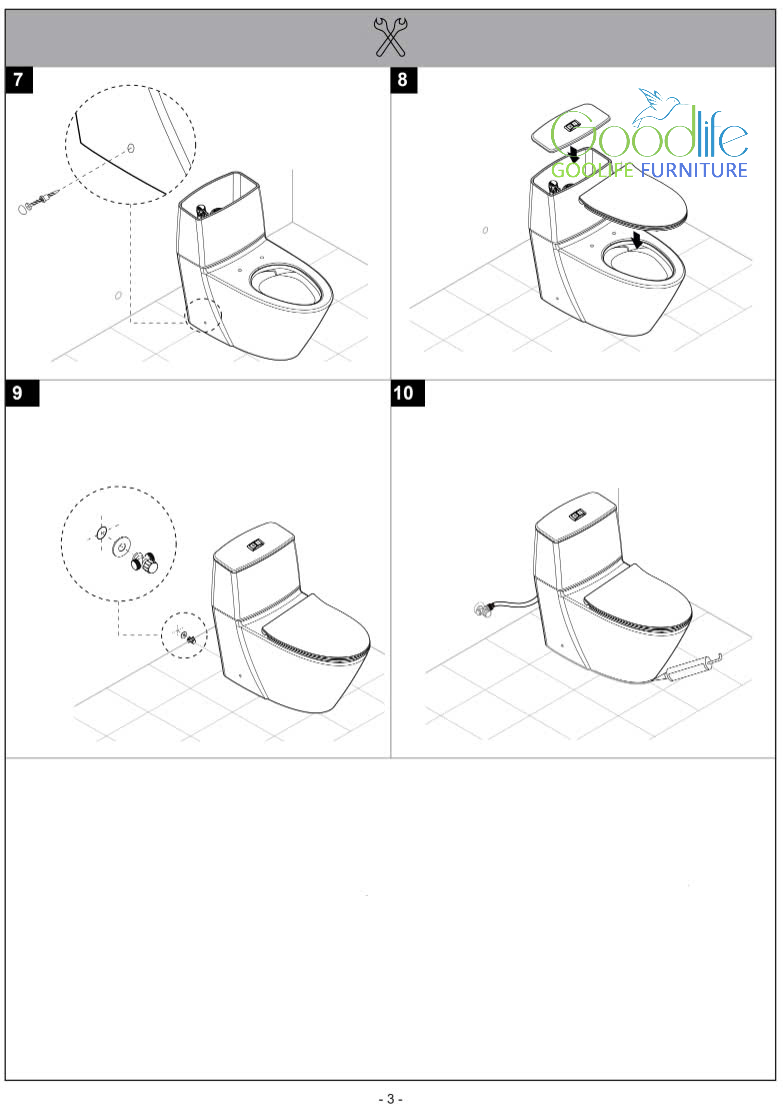 7

8

Goodlife
GOODLIFE FURNITURE

9

10

- 3 -