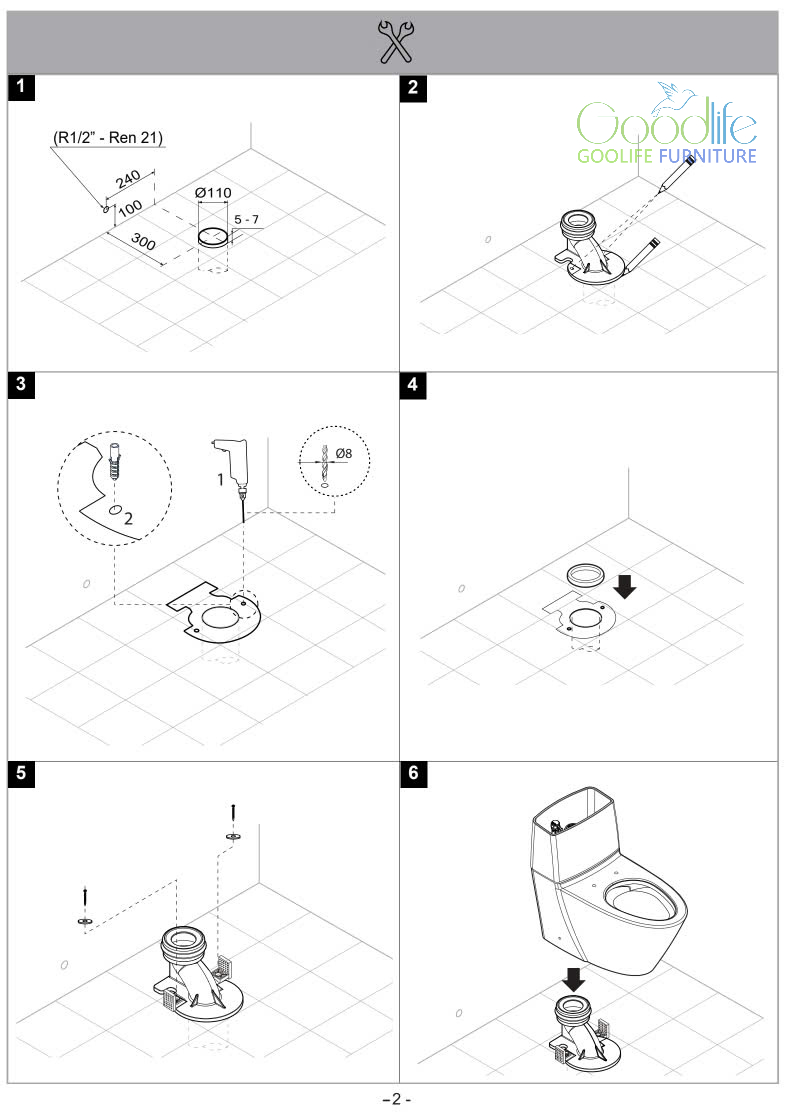 1

(R1/2" - Ren 21)

240

100

300

Ø110

5 - 7

2

Goodlife
GOOLIFE FURNITURE

3

1

2

Ø8

4

5

6

- 2 -