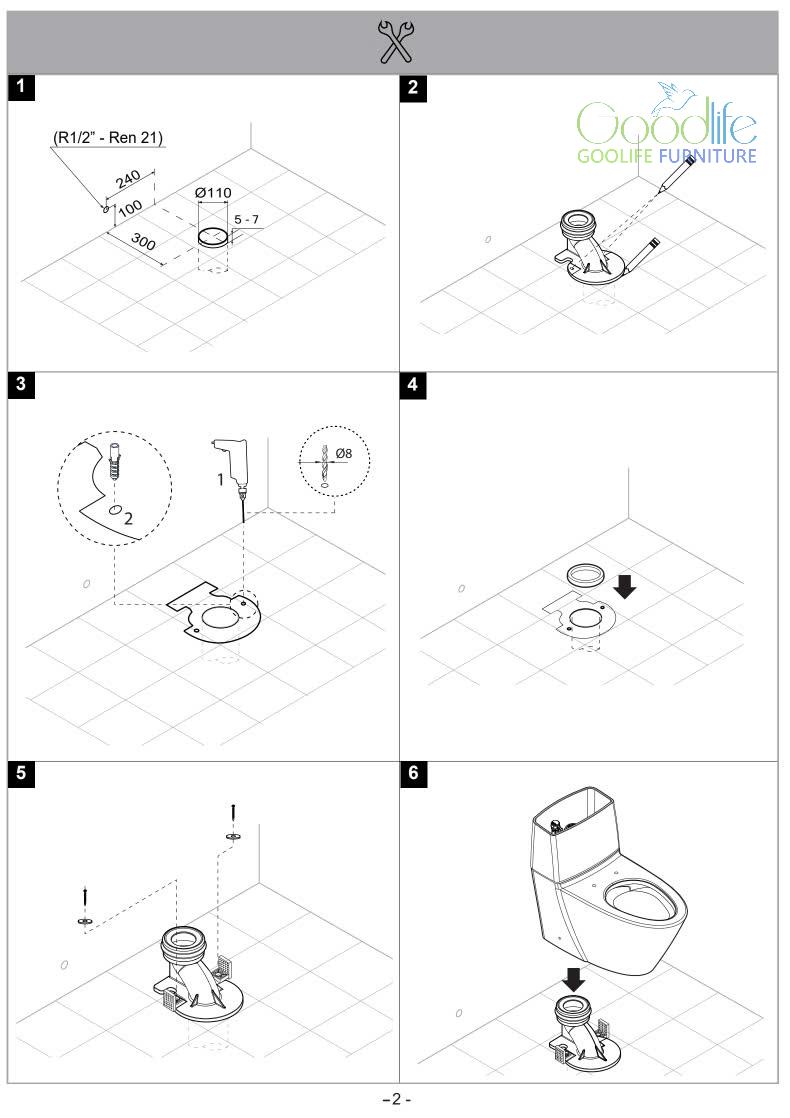 1

(R1/2" - Ren 21)

240

100

300

Ø110

5 - 7

2

Goodlife
GOOLIFE FURNITURE

3

1

2

Ø8

4

5

6

- 2 -