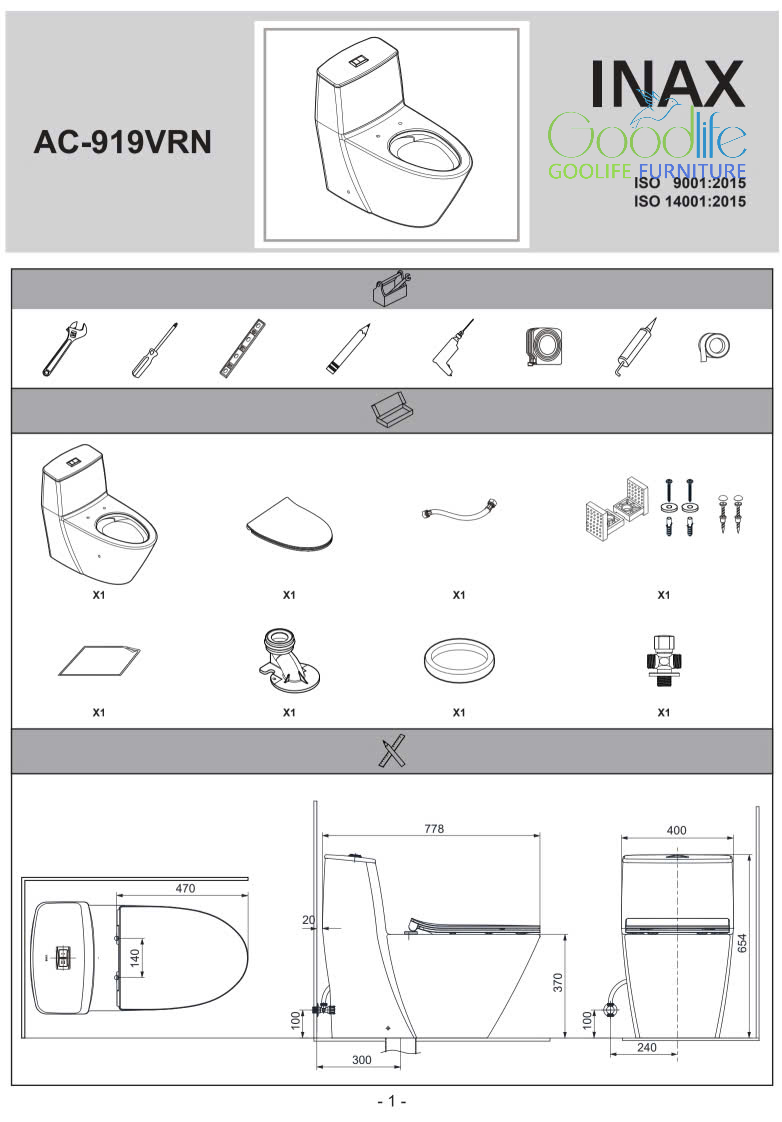 AC-919VRN

INAX
Goodlife
GOOLIFE FURNITURE
ISO 9001:2015
ISO 14001:2015

X1

X1

X1

X1

X1

X1

X1

X1

470

140

778

20

370

100

300

400

654

100

240

- 1 -