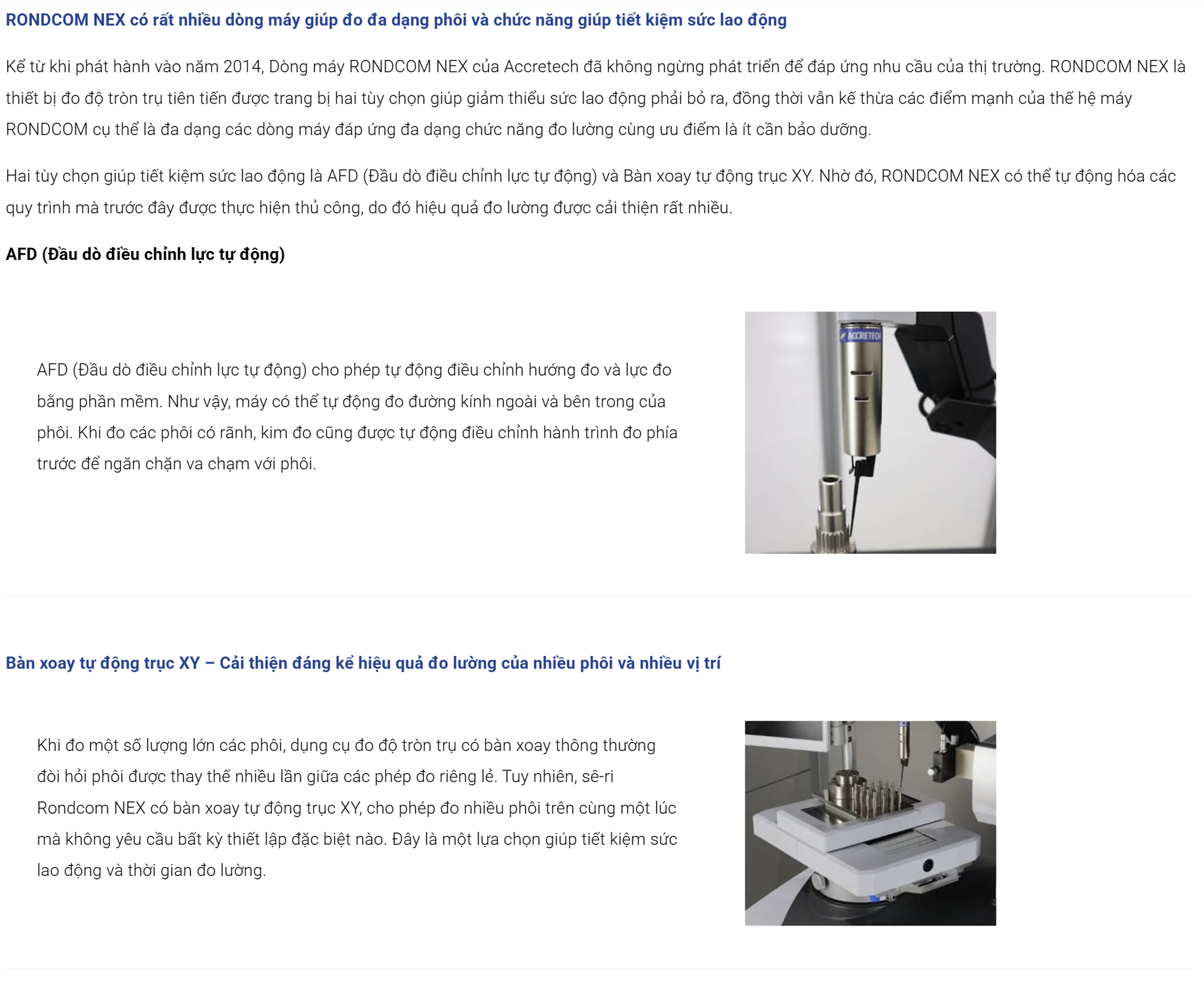 RONDCOM NEX có rất nhiều dòng máy giúp đo đa dạng phôi và chức năng giúp tiết kiệm sức lao động

Kể từ khi phát hành vào năm 2014, Dòng máy RONDCOM NEX của Accretech đã không ngừng phát triển để đáp ứng nhu cầu của thị trường. RONDCOM NEX là thiết bị đo độ tròn trụ tiên tiến được trang bị hai tùy chọn giúp giảm thiểu sức lao động phải bỏ ra, đồng thời vẫn kế thừa các điểm mạnh của thế hệ máy RONDCOM cụ thể là đa dạng các dòng máy đáp ứng đa dạng chức năng đo lường cùng ưu điểm là ít cần bảo dưỡng.

Hai tùy chọn giúp tiết kiệm sức lao động là AFD (Đầu dò điều chỉnh lực tự động) và Bàn xoay tự động trục XY. Nhờ đó, RONDCOM NEX có thể tự động hóa các quy trình mà trước đây được thực hiện thủ công, do đó hiệu quả đo lường được cải thiện rất nhiều.

AFD (Đầu dò điều chỉnh lực tự động)

AFD (Đầu dò điều chỉnh lực tự động) cho phép tự động điều chỉnh hướng đo và lực đo bằng phần mềm. Như vậy, máy có thể tự động đo đường kính ngoài và bên trong của phôi. Khi đo các phôi có rãnh, kim đo cũng được tự động điều chỉnh hành trình đo phía trước để ngăn chặn va chạm với phôi.

ACCRETECH

Bàn xoay tự động trục XY – Cải thiện đáng kể hiệu quả đo lường của nhiều phôi và nhiều vị trí

Khi đo một số lượng lớn các phôi, dụng cụ đo độ tròn trụ có bàn xoay thông thường đòi hỏi phôi được thay thế nhiều lần giữa các phép đo riêng lẻ. Tuy nhiên, sê-ri Rondcom NEX có bàn xoay tự động trục XY, cho phép đo nhiều phôi trên cùng một lúc mà không yêu cầu bất kỳ thiết lập đặc biệt nào. Đây là một lựa chọn giúp tiết kiệm sức lao động và thời gian đo lường.