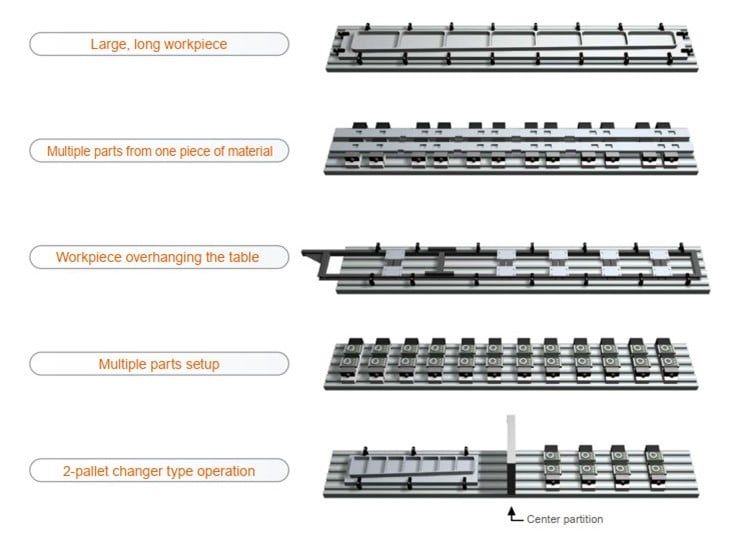 Large, long workpiece

Multiple parts from one piece of material

Workpiece overhanging the table

Multiple parts setup

2-pallet changer type operation

Center partition