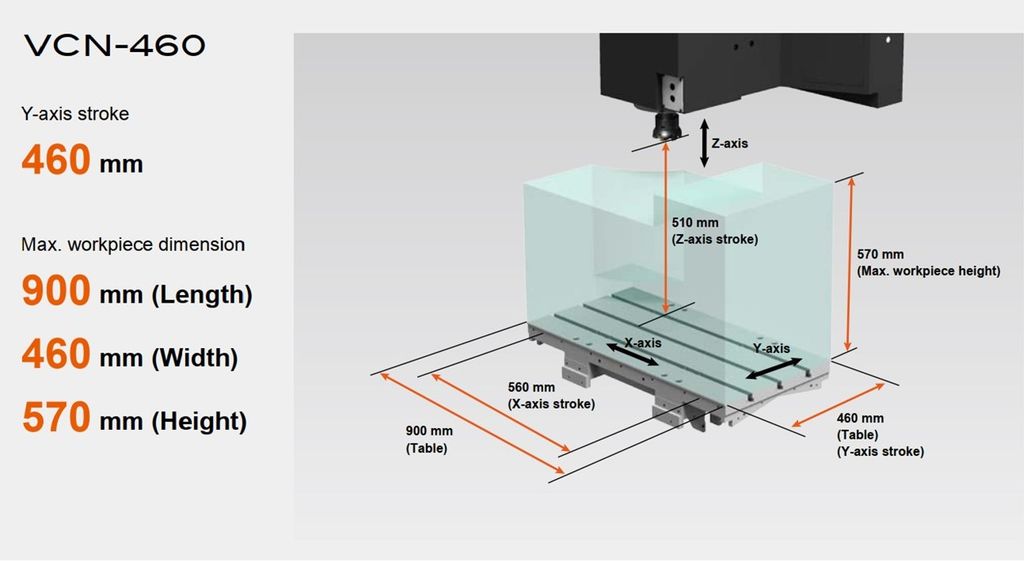 VCN-460

Y-axis stroke

460 mm

Max. workpiece dimension

900 mm (Length)

460 mm (Width)

570 mm (Height)

Z-axis

510 mm
(Z-axis stroke)

570 mm
(Max. workpiece height)

X-axis

Y-axis

560 mm
(X-axis stroke)

900 mm
(Table)

460 mm
(Table)
(Y-axis stroke)