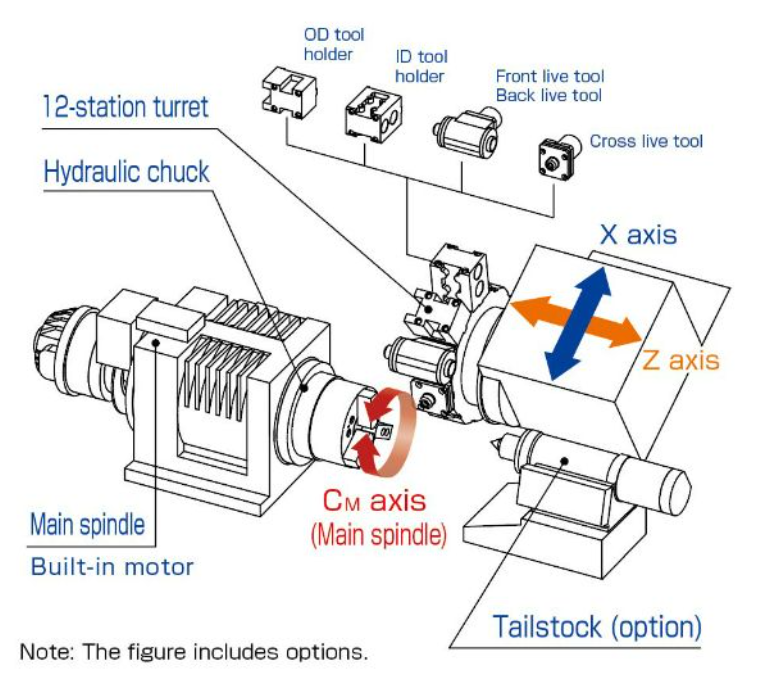 OD tool holder

ID tool holder

Front live tool
Back live tool

Cross live tool

12-station turret

Hydraulic chuck

X axis

Z axis

$C_M$ axis
(Main spindle)

Main spindle

Built-in motor

Tailstock (option)

Note: The figure includes options.