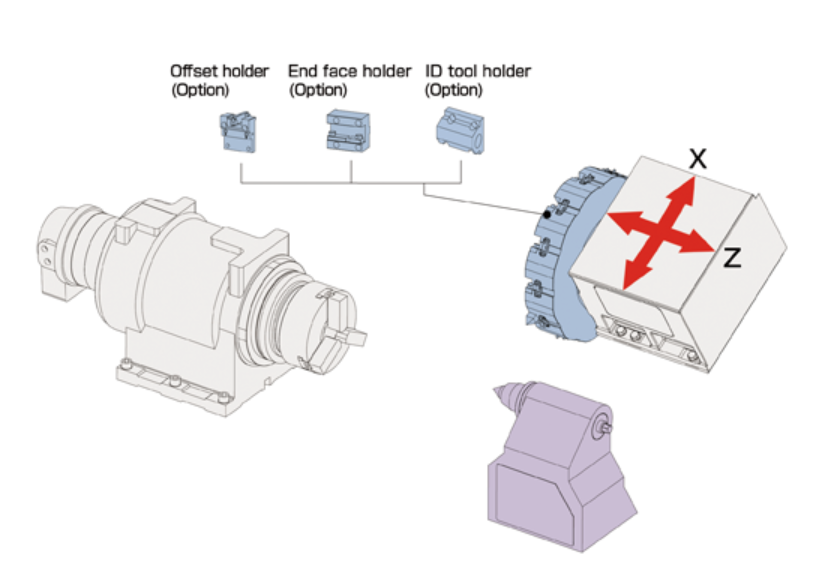 Offset holder
(Option)

End face holder
(Option)

ID tool holder
(Option)

X

Z