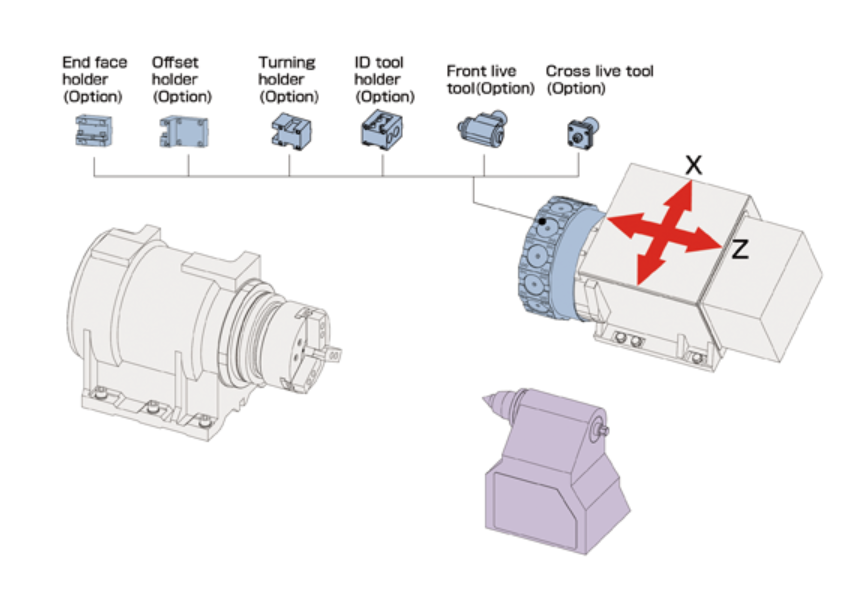 End face holder (Option)

Offset holder (Option)

Turning holder (Option)

ID tool holder (Option)

Front live tool(Option)

Cross live tool (Option)

X

Z