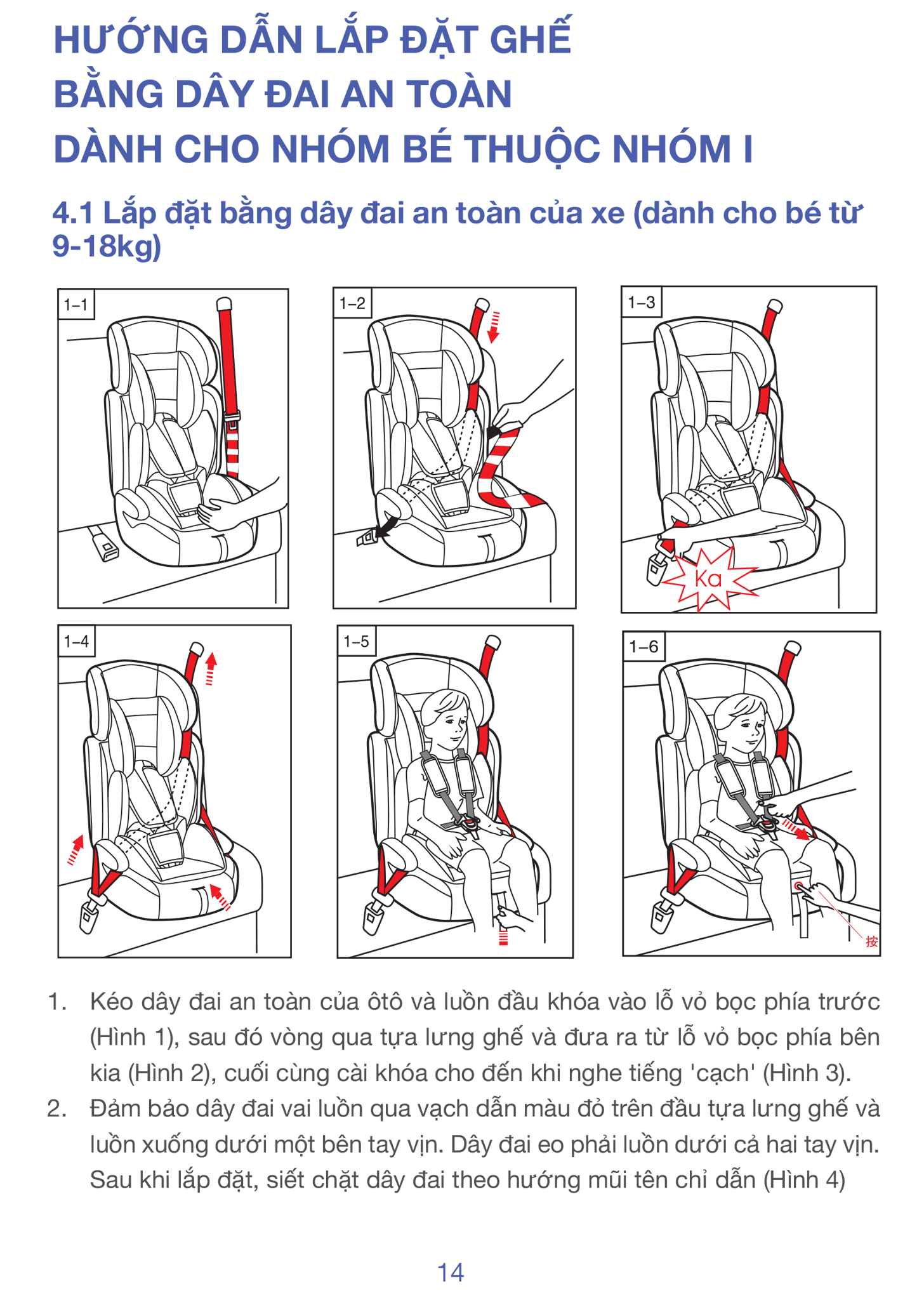 HƯỚNG DẪN LẮP ĐẶT GHẾ
BẰNG DÂY ĐAI AN TOÀN
DÀNH CHO NHÓM BÉ THUỘC NHÓM I

4.1 Lắp đặt bằng dây đai an toàn của xe (dành cho bé từ 9-18kg)

1–1

1–2

1–3

Ka

1–4

1–5

1–6

按

1. Kéo dây đai an toàn của ôtô và luồn đầu khóa vào lỗ vỏ bọc phía trước (Hình 1), sau đó vòng qua tựa lưng ghế và đưa ra từ lỗ vỏ bọc phía bên kia (Hình 2), cuối cùng cài khóa cho đến khi nghe tiếng 'cạch' (Hình 3).
2. Đảm bảo dây đai vai luồn qua vạch dẫn màu đỏ trên đầu tựa lưng ghế và luồn xuống dưới một bên tay vịn. Dây đai eo phải luồn dưới cả hai tay vịn. Sau khi lắp đặt, siết chặt dây đai theo hướng mũi tên chỉ dẫn (Hình 4)

14