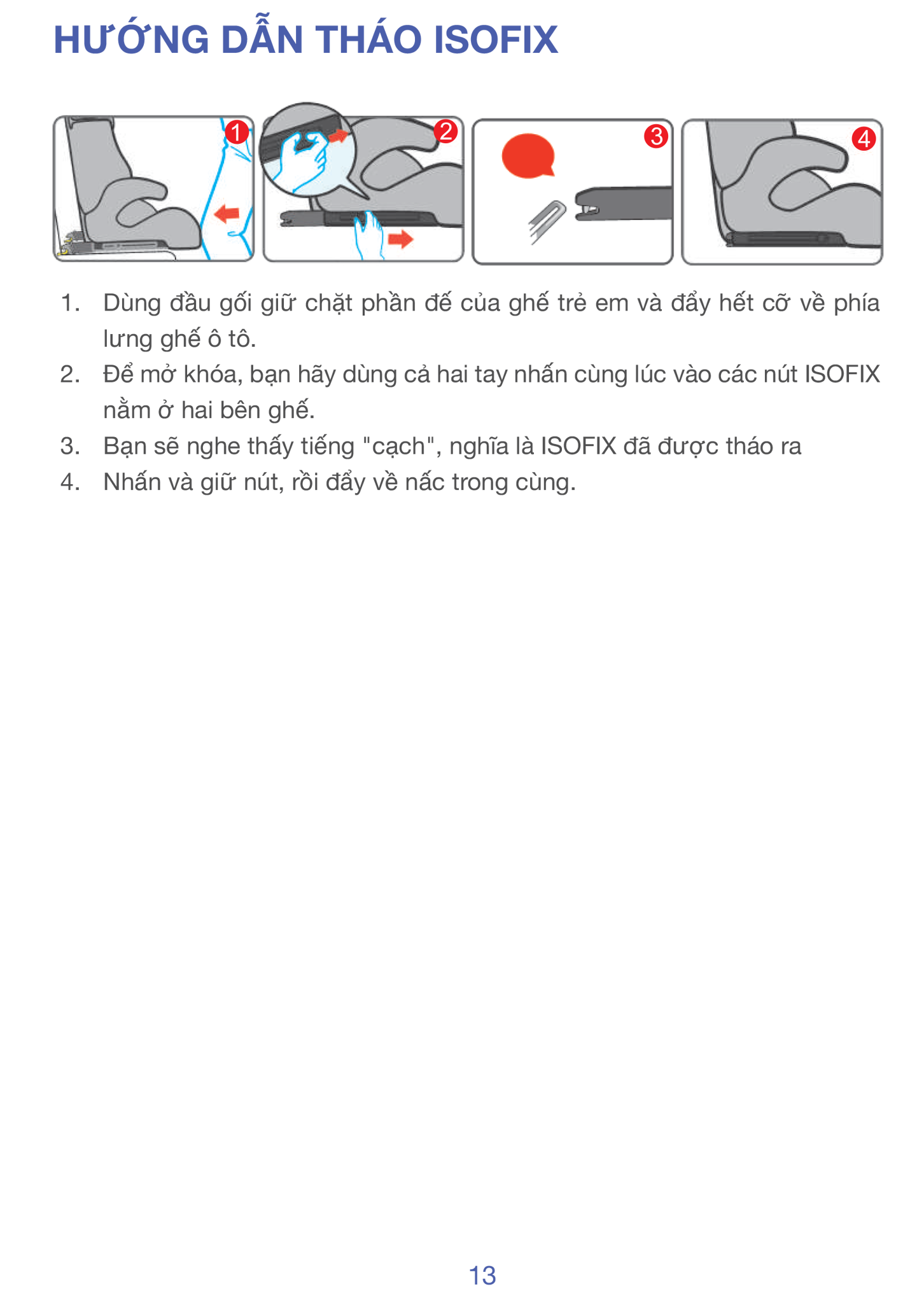 HƯỚNG DẪN THÁO ISOFIX

1

2

3

4

1. Dùng đầu gối giữ chặt phần đế của ghế trẻ em và đẩy hết cỡ về phía lưng ghế ô tô.
2. Để mở khóa, bạn hãy dùng cả hai tay nhấn cùng lúc vào các nút ISOFIX nằm ở hai bên ghế.
3. Bạn sẽ nghe thấy tiếng "cạch", nghĩa là ISOFIX đã được tháo ra
4. Nhấn và giữ nút, rồi đẩy về nấc trong cùng.

13