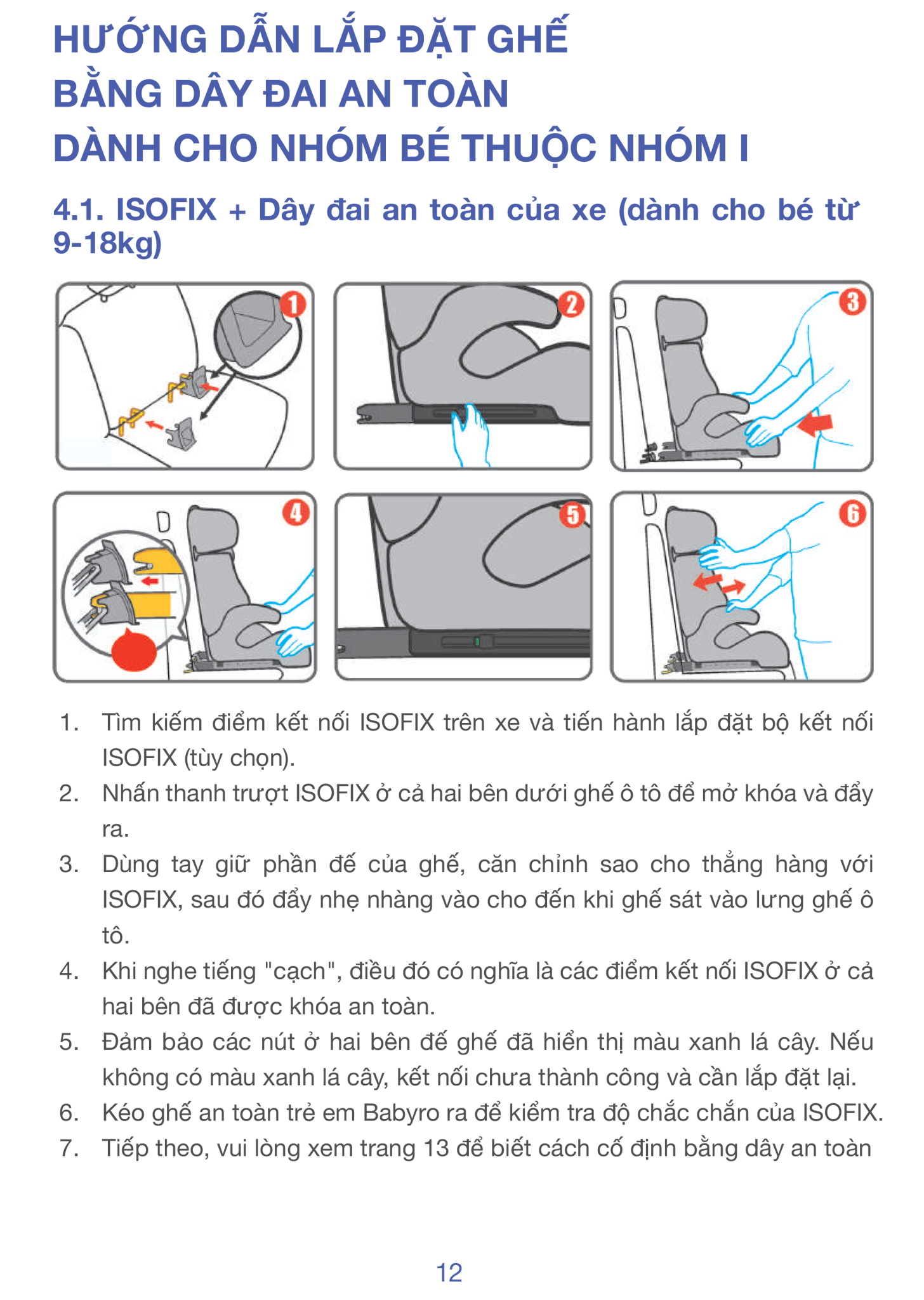 HƯỚNG DẪN LẮP ĐẶT GHẾ
BẰNG DÂY ĐAI AN TOÀN
DÀNH CHO NHÓM BÉ THUỘC NHÓM I

4.1. ISOFIX + Dây đai an toàn của xe (dành cho bé từ 9-18kg)

1
2
3
4
5
6

1. Tìm kiếm điểm kết nối ISOFIX trên xe và tiến hành lắp đặt bộ kết nối ISOFIX (tùy chọn).
2. Nhấn thanh trượt ISOFIX ở cả hai bên dưới ghế ô tô để mở khóa và đẩy ra.
3. Dùng tay giữ phần đế của ghế, căn chỉnh sao cho thẳng hàng với ISOFIX, sau đó đẩy nhẹ nhàng vào cho đến khi ghế sát vào lưng ghế ô tô.
4. Khi nghe tiếng "cạch", điều đó có nghĩa là các điểm kết nối ISOFIX ở cả hai bên đã được khóa an toàn.
5. Đảm bảo các nút ở hai bên đế ghế đã hiển thị màu xanh lá cây. Nếu không có màu xanh lá cây, kết nối chưa thành công và cần lắp đặt lại.
6. Kéo ghế an toàn trẻ em Babyro ra để kiểm tra độ chắc chắn của ISOFIX.
7. Tiếp theo, vui lòng xem trang 13 để biết cách cố định bằng dây an toàn

12