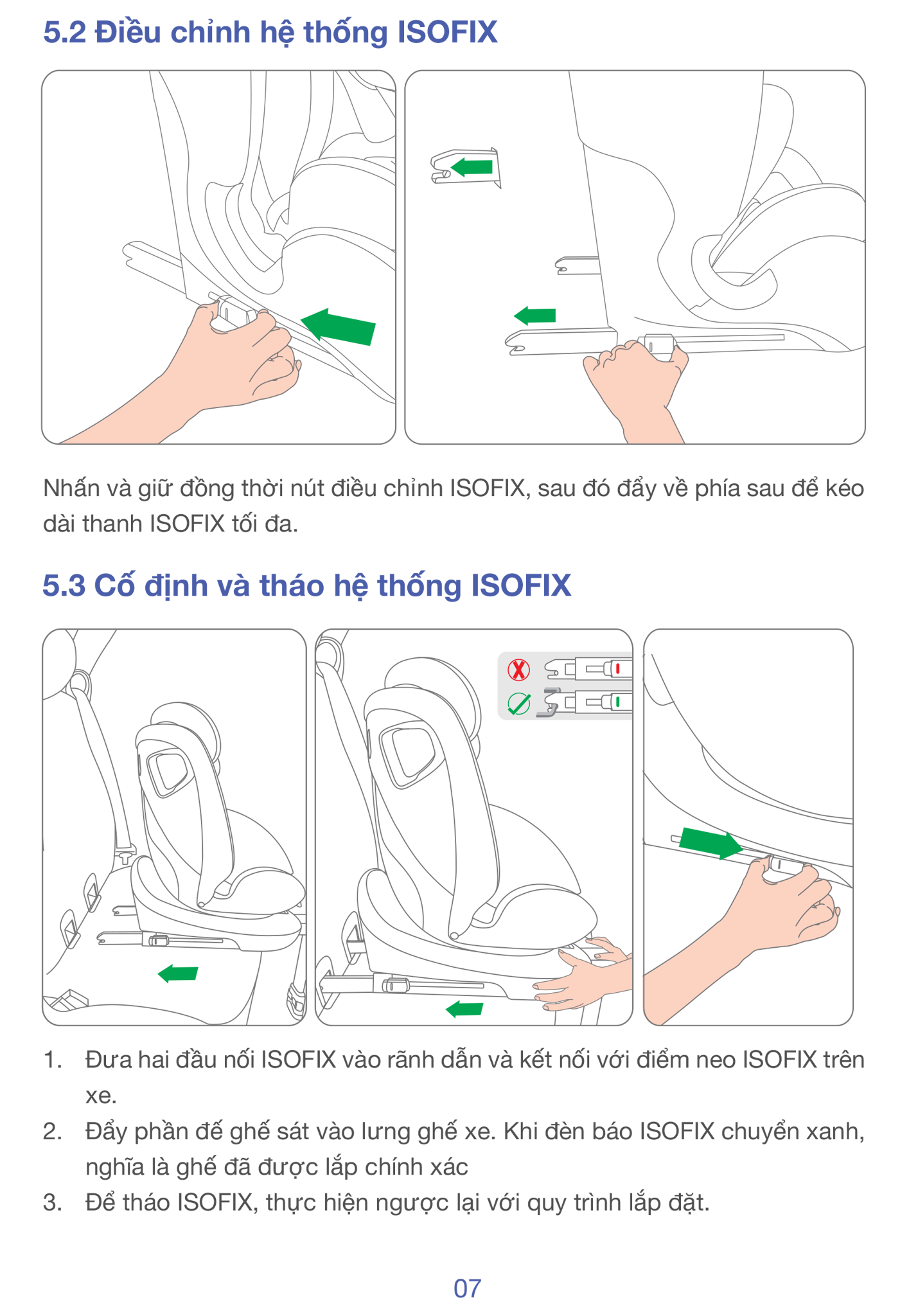 5.2 Điều chỉnh hệ thống ISOFIX

Nhấn và giữ đồng thời nút điều chỉnh ISOFIX, sau đó đẩy về phía sau để kéo dài thanh ISOFIX tối đa.

5.3 Cố định và tháo hệ thống ISOFIX

1. Đưa hai đầu nối ISOFIX vào rãnh dẫn và kết nối với điểm neo ISOFIX trên xe.
2. Đẩy phần đế ghế sát vào lưng ghế xe. Khi đèn báo ISOFIX chuyển xanh, nghĩa là ghế đã được lắp chính xác
3. Để tháo ISOFIX, thực hiện ngược lại với quy trình lắp đặt.

07