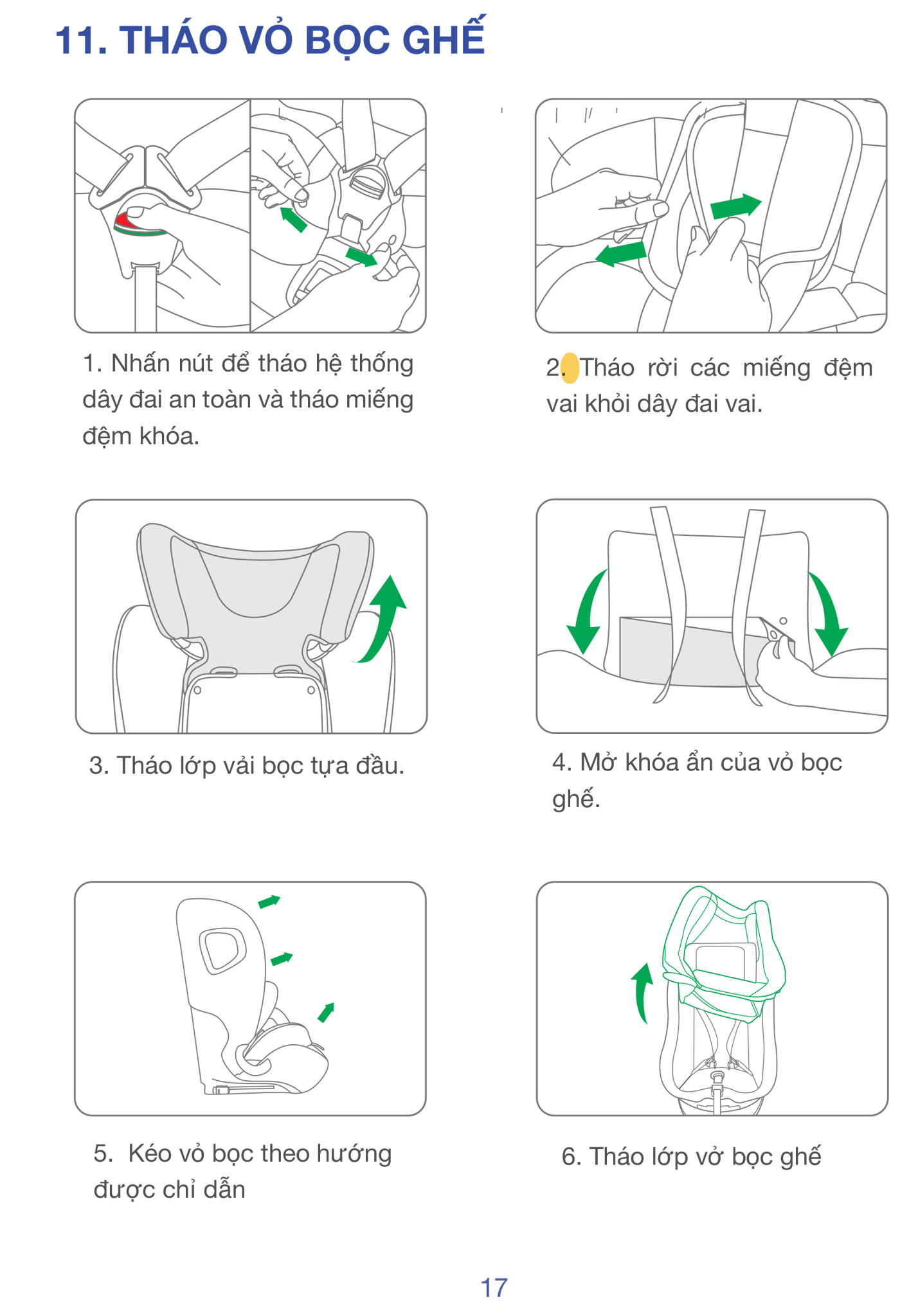 11. THÁO VỎ BỌC GHẾ

1. Nhấn nút để tháo hệ thống dây đai an toàn và tháo miếng đệm khóa.

2. Tháo rời các miếng đệm vai khỏi dây đai vai.

3. Tháo lớp vải bọc tựa đầu.

4. Mở khóa ẩn của vỏ bọc ghế.

5. Kéo vỏ bọc theo hướng được chỉ dẫn

6. Tháo lớp vở bọc ghế

17