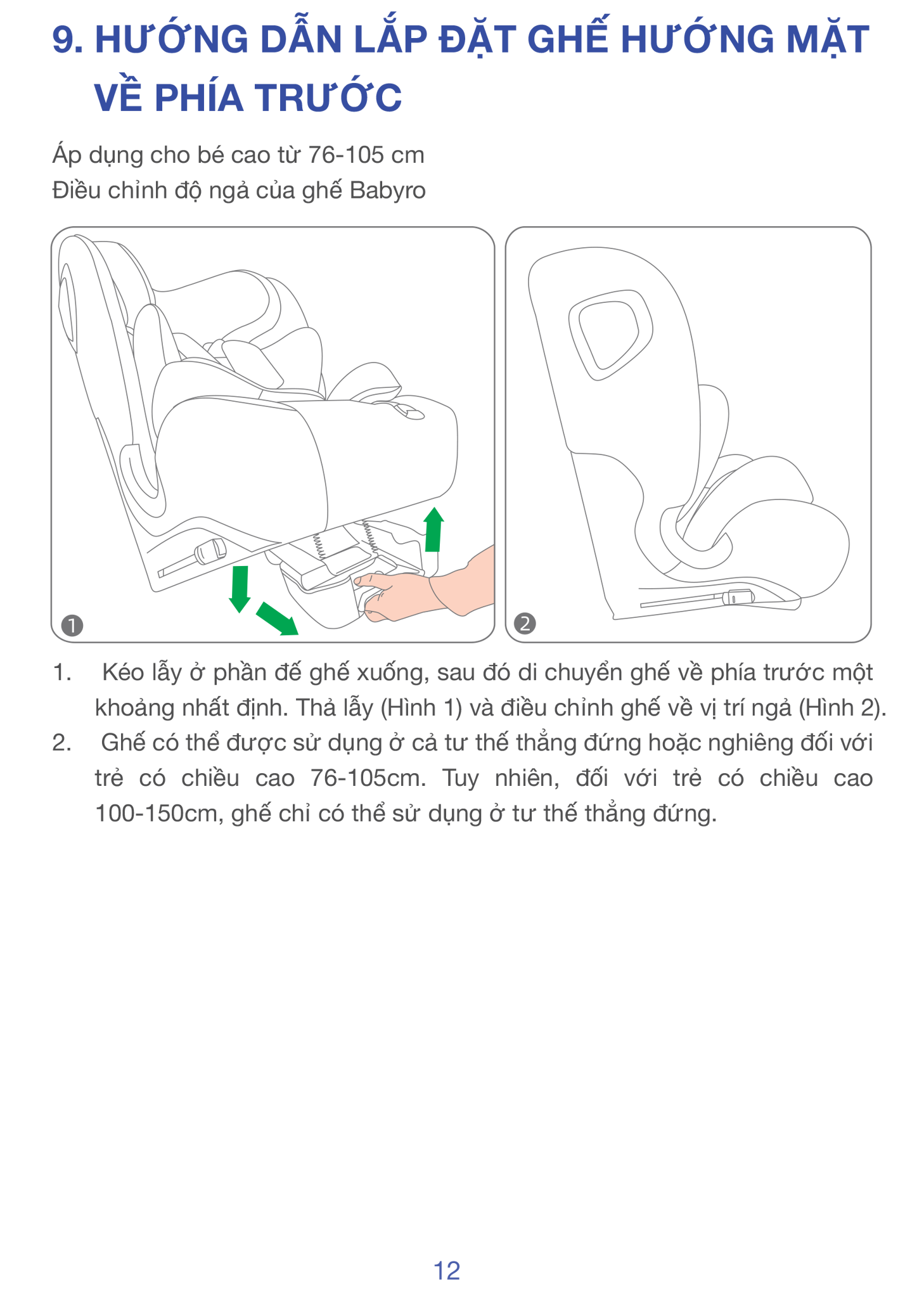 9. HƯỚNG DẪN LẮP ĐẶT GHẾ HƯỚNG MẶT VỀ PHÍA TRƯỚC

Áp dụng cho bé cao từ 76-105 cm
Điều chỉnh độ ngả của ghế Babyro

1

2

1. Kéo lẫy ở phần đế ghế xuống, sau đó di chuyển ghế về phía trước một khoảng nhất định. Thả lẫy (Hình 1) và điều chỉnh ghế về vị trí ngả (Hình 2).
2. Ghế có thể được sử dụng ở cả tư thế thẳng đứng hoặc nghiêng đối với trẻ có chiều cao 76-105cm. Tuy nhiên, đối với trẻ có chiều cao 100-150cm, ghế chỉ có thể sử dụng ở tư thế thẳng đứng.

12