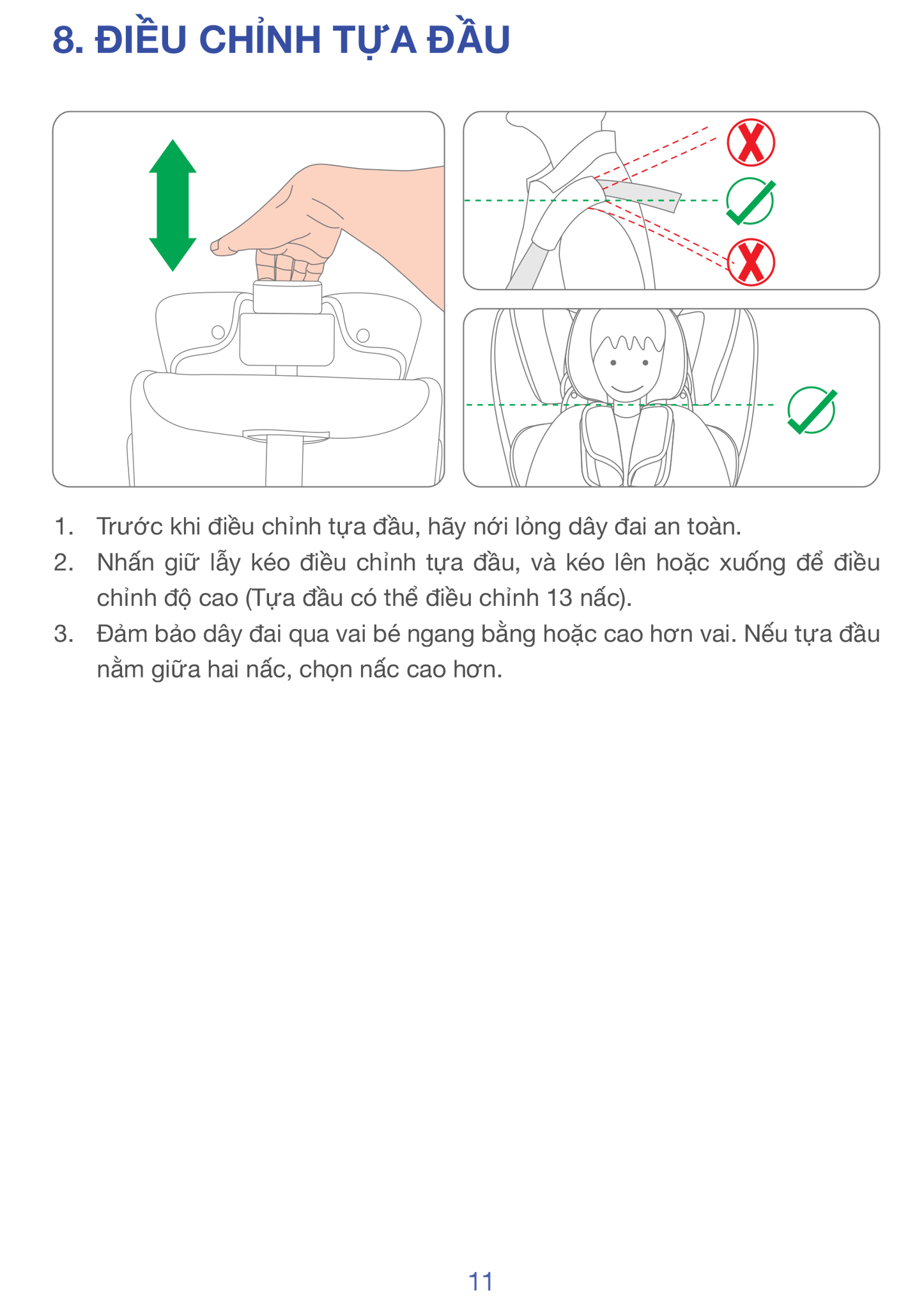 8. ĐIỀU CHỈNH TỰA ĐẦU

1. Trước khi điều chỉnh tựa đầu, hãy nới lỏng dây đai an toàn.
2. Nhấn giữ lẫy kéo điều chỉnh tựa đầu, và kéo lên hoặc xuống để điều chỉnh độ cao (Tựa đầu có thể điều chỉnh 13 nấc).
3. Đảm bảo dây đai qua vai bé ngang bằng hoặc cao hơn vai. Nếu tựa đầu nằm giữa hai nấc, chọn nấc cao hơn.

11