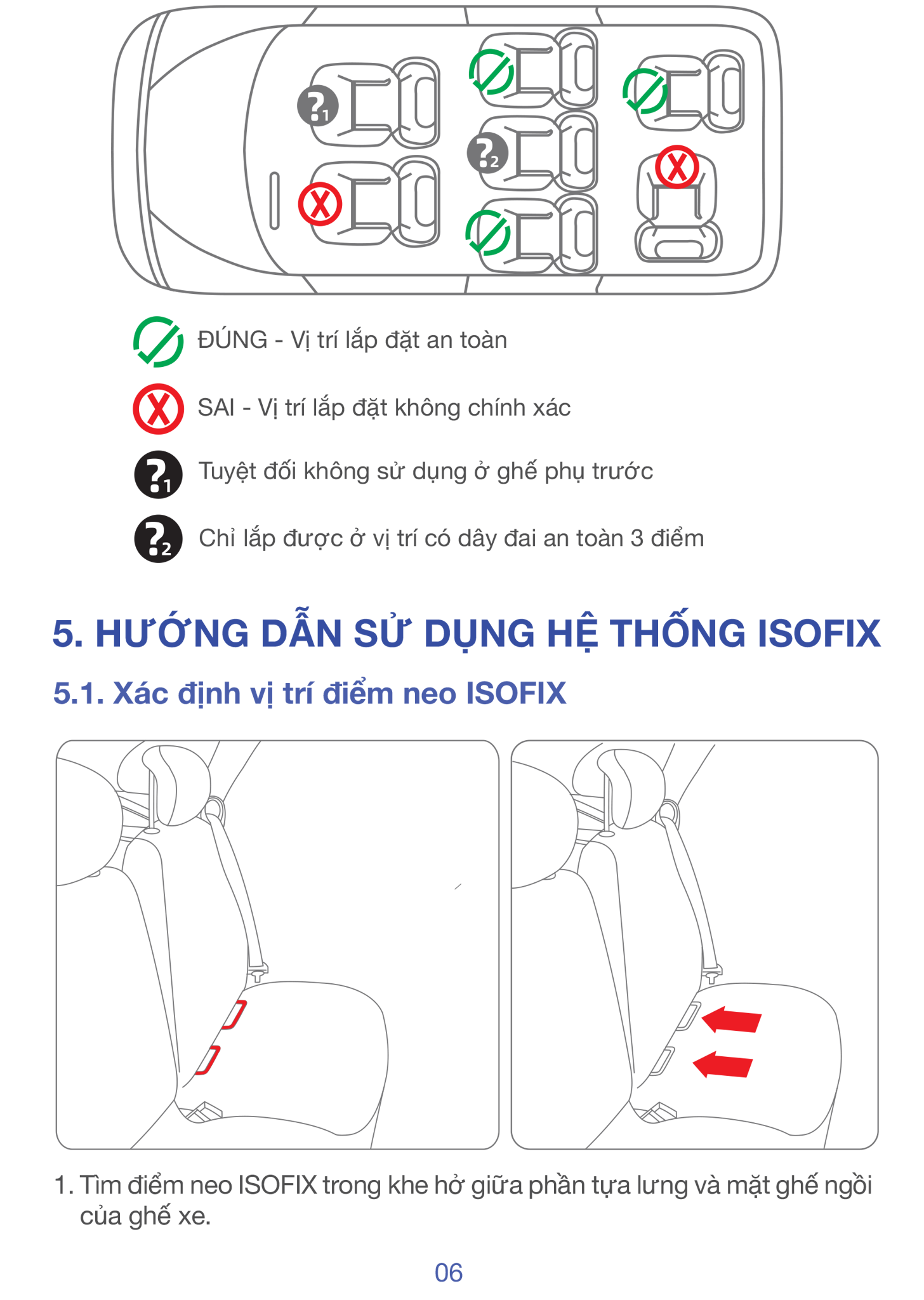 ?1

?2

ĐÚNG - Vị trí lắp đặt an toàn

SAI - Vị trí lắp đặt không chính xác

?1 Tuyệt đối không sử dụng ở ghế phụ trước

?2 Chỉ lắp được ở vị trí có dây đai an toàn 3 điểm

5. HƯỚNG DẪN SỬ DỤNG HỆ THỐNG ISOFIX

5.1. Xác định vị trí điểm neo ISOFIX

1. Tìm điểm neo ISOFIX trong khe hở giữa phần tựa lưng và mặt ghế ngồi của ghế xe.

06