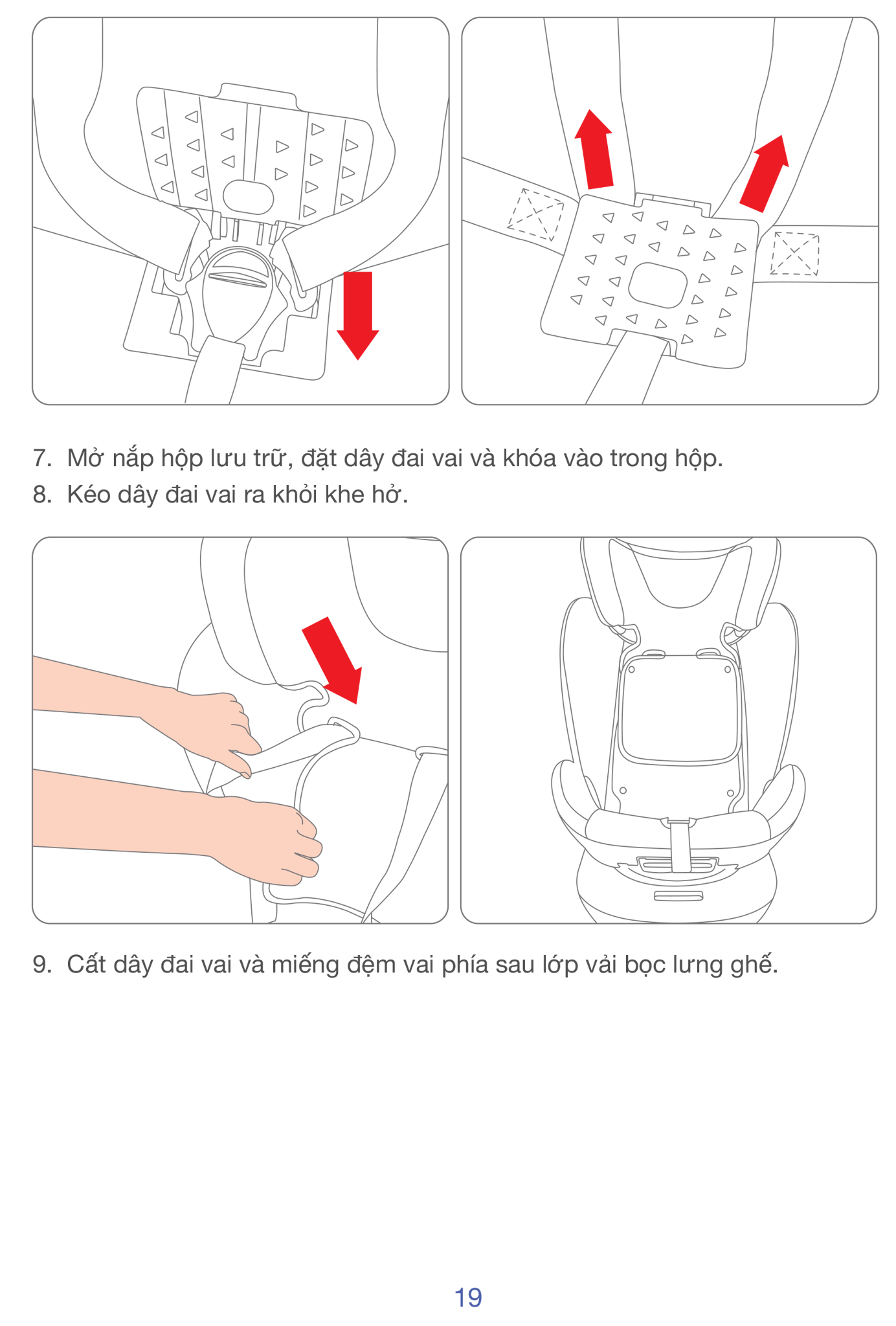 7. Mở nắp hộp lưu trữ, đặt dây đai vai và khóa vào trong hộp.
8. Kéo dây đai vai ra khỏi khe hở.

9. Cất dây đai vai và miếng đệm vai phía sau lớp vải bọc lưng ghế.

19