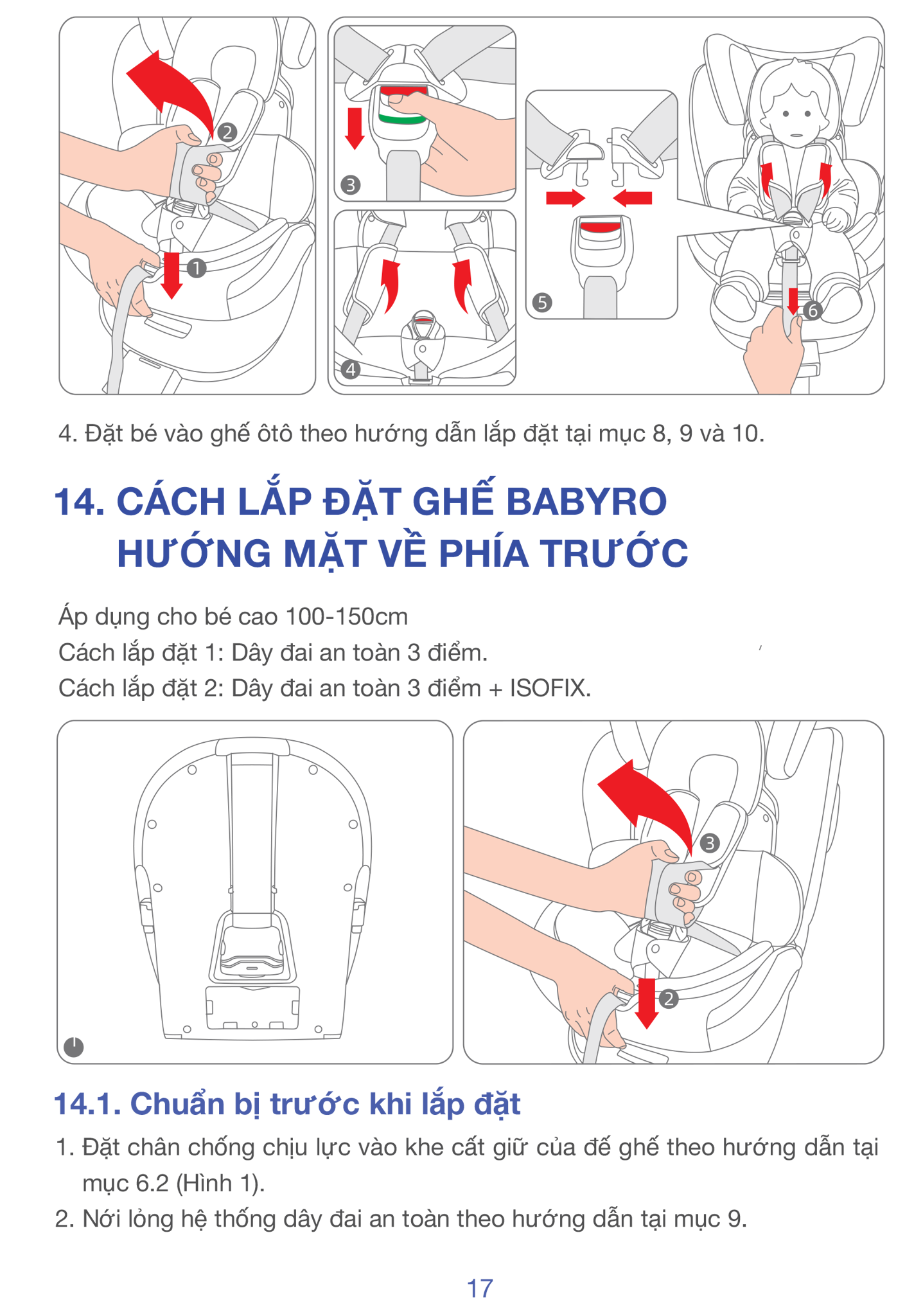 2
1
3
4
5
6

4. Đặt bé vào ghế ôtô theo hướng dẫn lắp đặt tại mục 8, 9 và 10.

14. CÁCH LẮP ĐẶT GHẾ BABYRO HƯỚNG MẶT VỀ PHÍA TRƯỚC

Áp dụng cho bé cao 100-150cm
Cách lắp đặt 1: Dây đai an toàn 3 điểm.
Cách lắp đặt 2: Dây đai an toàn 3 điểm + ISOFIX.

1
3
2

14.1. Chuẩn bị trước khi lắp đặt

1. Đặt chân chống chịu lực vào khe cất giữ của đế ghế theo hướng dẫn tại mục 6.2 (Hình 1).
2. Nới lỏng hệ thống dây đai an toàn theo hướng dẫn tại mục 9.

17