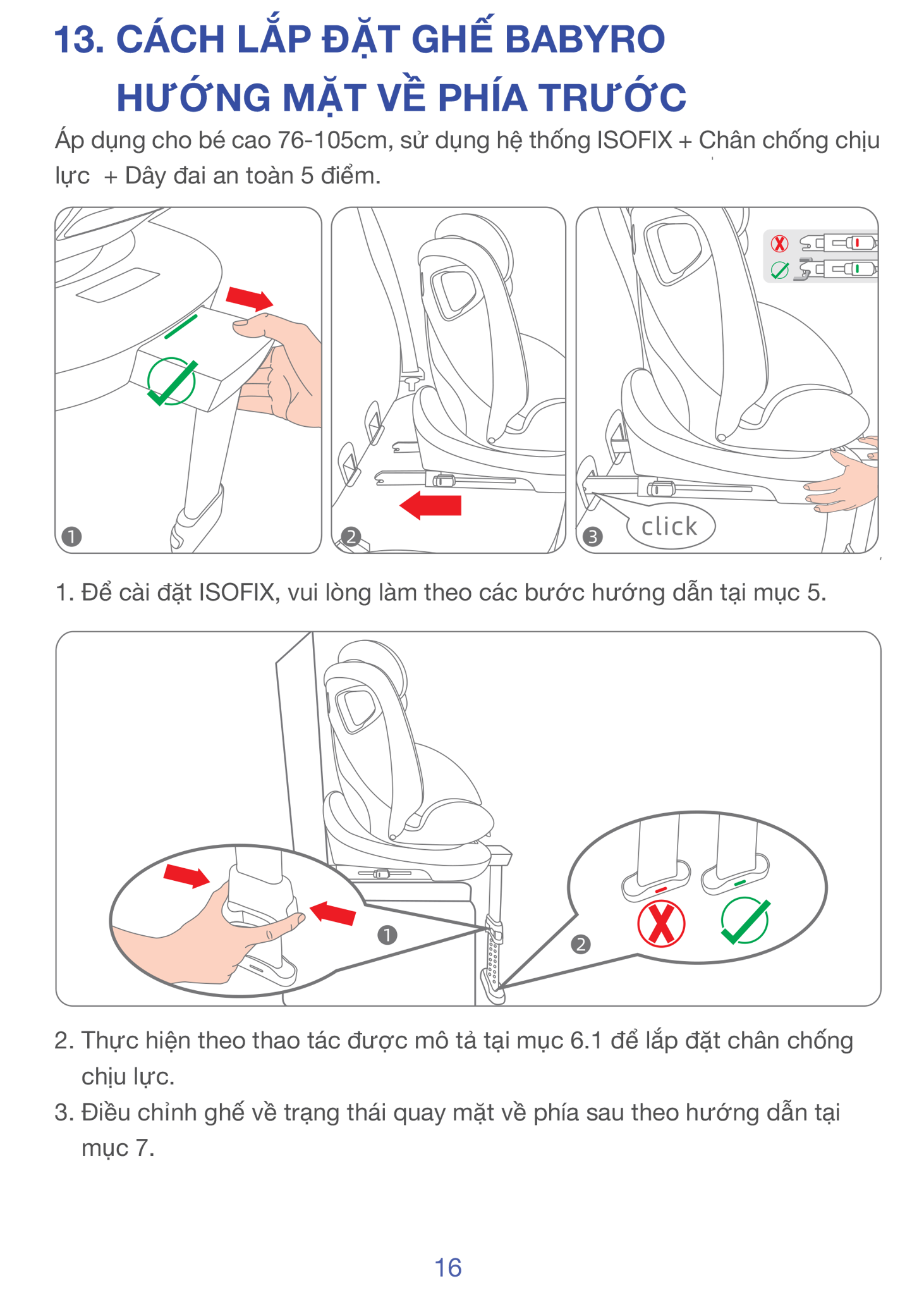 13. CÁCH LẮP ĐẶT GHẾ BABYRO
HƯỚNG MẶT VỀ PHÍA TRƯỚC

Áp dụng cho bé cao 76-105cm, sử dụng hệ thống ISOFIX + Chân chống chịu lực + Dây đai an toàn 5 điểm.

1

2

3

click

1. Để cài đặt ISOFIX, vui lòng làm theo các bước hướng dẫn tại mục 5.

1

2

2. Thực hiện theo thao tác được mô tả tại mục 6.1 để lắp đặt chân chống chịu lực.

3. Điều chỉnh ghế về trạng thái quay mặt về phía sau theo hướng dẫn tại mục 7.

16