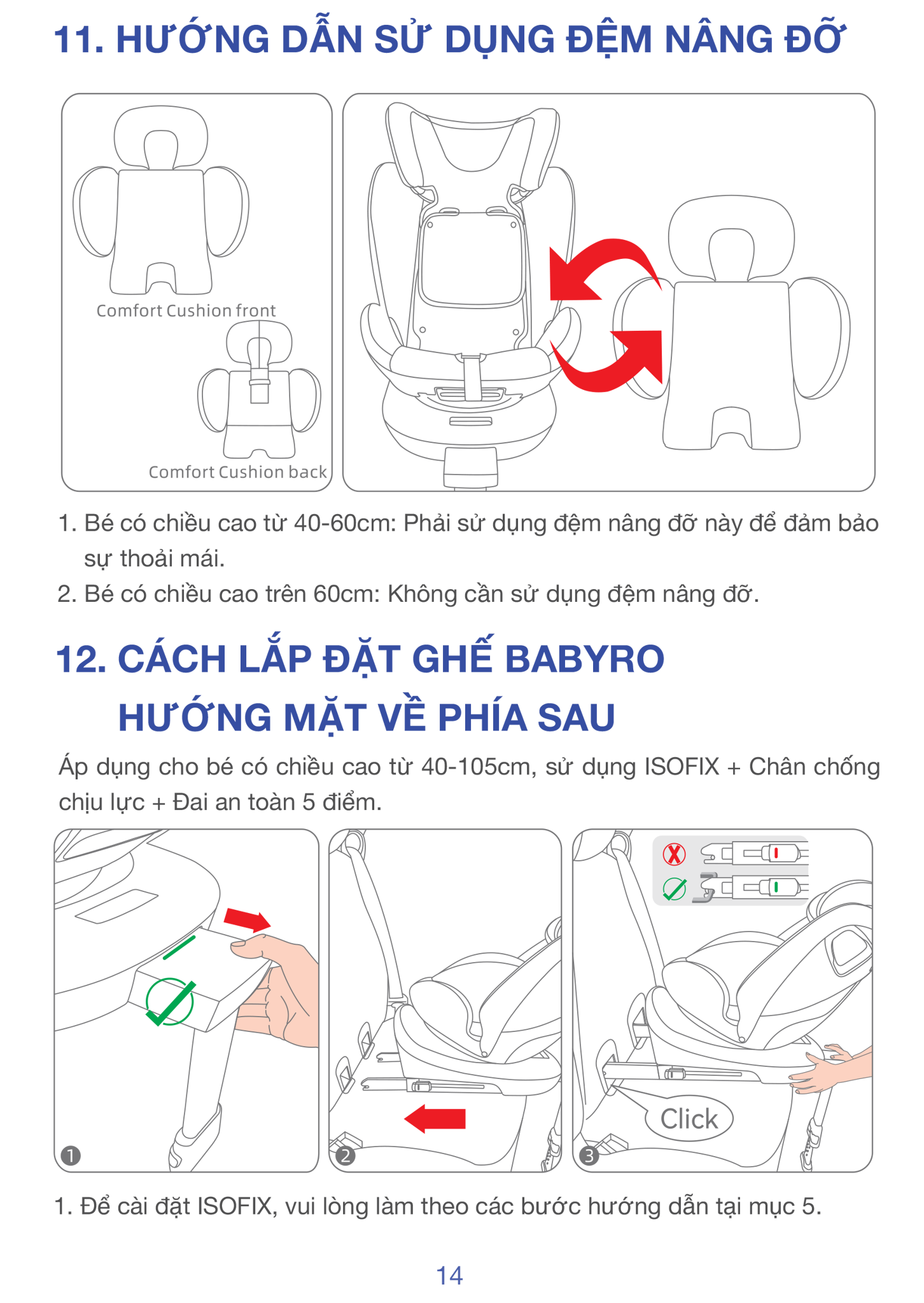 11. HƯỚNG DẪN SỬ DỤNG ĐỆM NÂNG ĐỠ

Comfort Cushion front

Comfort Cushion back

1. Bé có chiều cao từ 40-60cm: Phải sử dụng đệm nâng đỡ này để đảm bảo sự thoải mái.
2. Bé có chiều cao trên 60cm: Không cần sử dụng đệm nâng đỡ.

12. CÁCH LẮP ĐẶT GHẾ BABYRO
HƯỚNG MẶT VỀ PHÍA SAU

Áp dụng cho bé có chiều cao từ 40-105cm, sử dụng ISOFIX + Chân chống chịu lực + Đai an toàn 5 điểm.

1

2

Click

3

1. Để cài đặt ISOFIX, vui lòng làm theo các bước hướng dẫn tại mục 5.

14