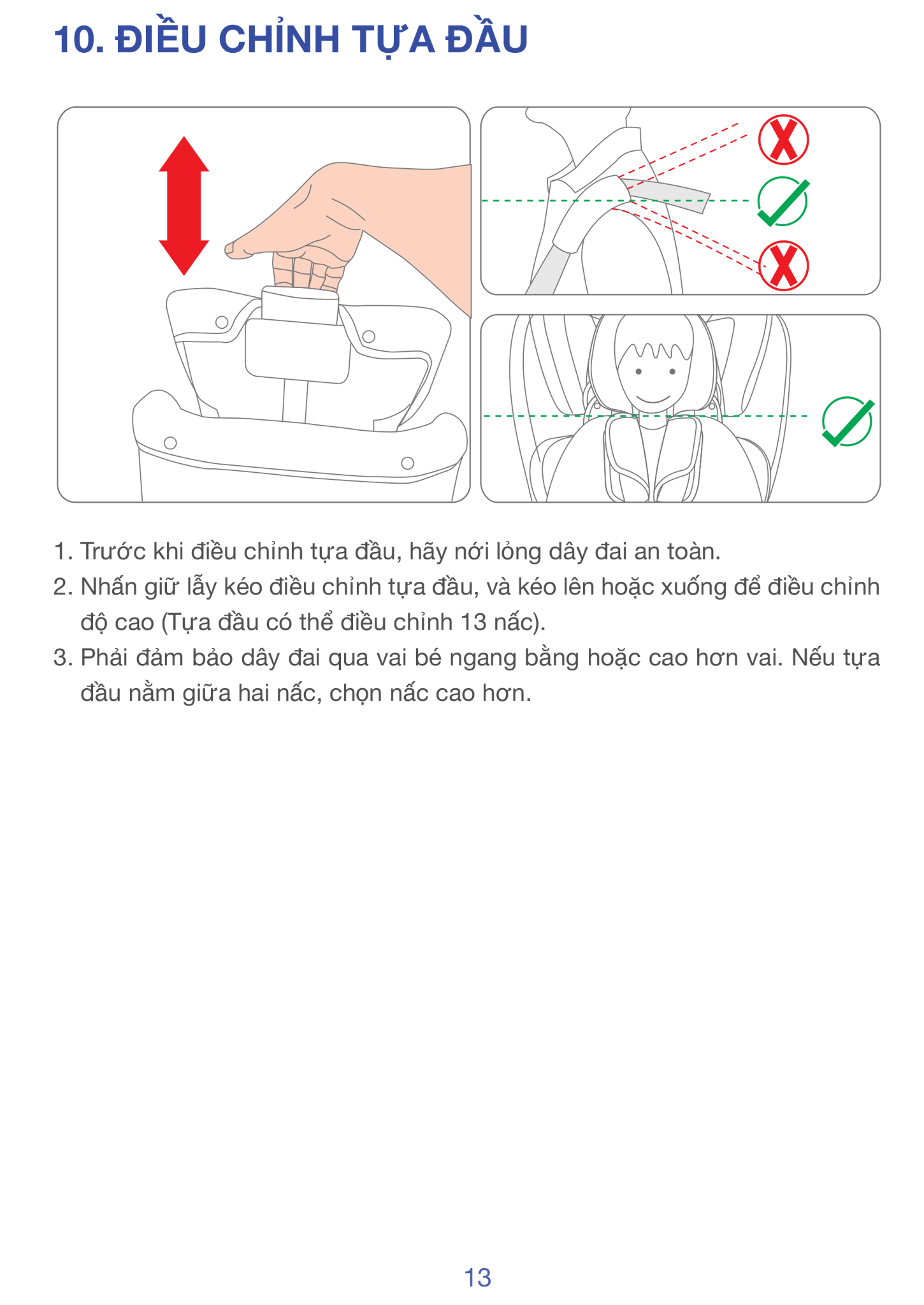 10. ĐIỀU CHỈNH TỰA ĐẦU

1. Trước khi điều chỉnh tựa đầu, hãy nới lỏng dây đai an toàn.
2. Nhấn giữ lẫy kéo điều chỉnh tựa đầu, và kéo lên hoặc xuống để điều chỉnh độ cao (Tựa đầu có thể điều chỉnh 13 nấc).
3. Phải đảm bảo dây đai qua vai bé ngang bằng hoặc cao hơn vai. Nếu tựa đầu nằm giữa hai nấc, chọn nấc cao hơn.

13