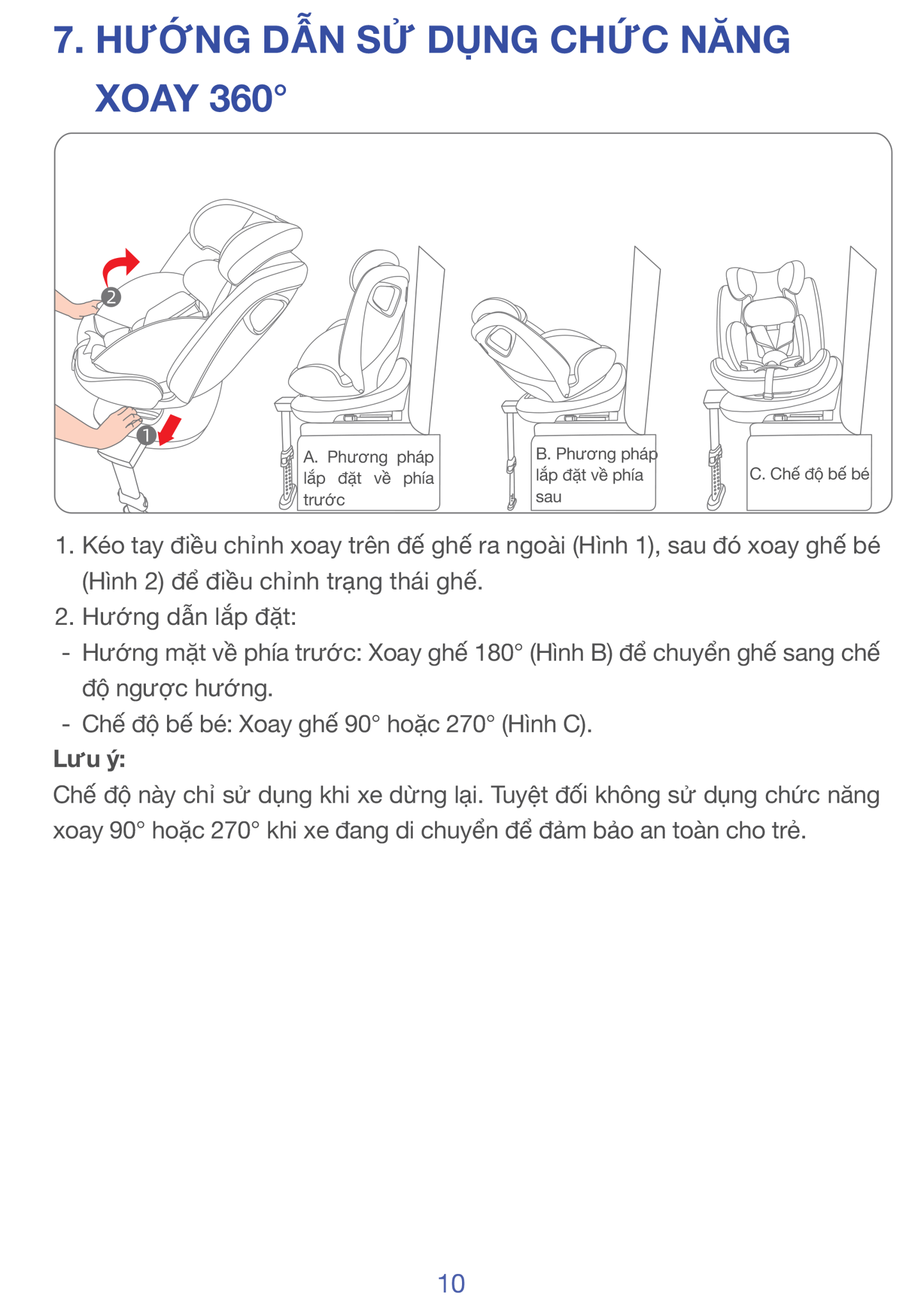 7. HƯỚNG DẪN SỬ DỤNG CHỨC NĂNG XOAY 360°

2

1

A. Phương pháp lắp đặt về phía trước

B. Phương pháp lắp đặt về phía sau

C. Chế độ bế bé

1. Kéo tay điều chỉnh xoay trên đế ghế ra ngoài (Hình 1), sau đó xoay ghế bé (Hình 2) để điều chỉnh trạng thái ghế.
2. Hướng dẫn lắp đặt:
- Hướng mặt về phía trước: Xoay ghế 180° (Hình B) để chuyển ghế sang chế độ ngược hướng.
- Chế độ bế bé: Xoay ghế 90° hoặc 270° (Hình C).

Lưu ý:
Chế độ này chỉ sử dụng khi xe dừng lại. Tuyệt đối không sử dụng chức năng xoay 90° hoặc 270° khi xe đang di chuyển để đảm bảo an toàn cho trẻ.

10