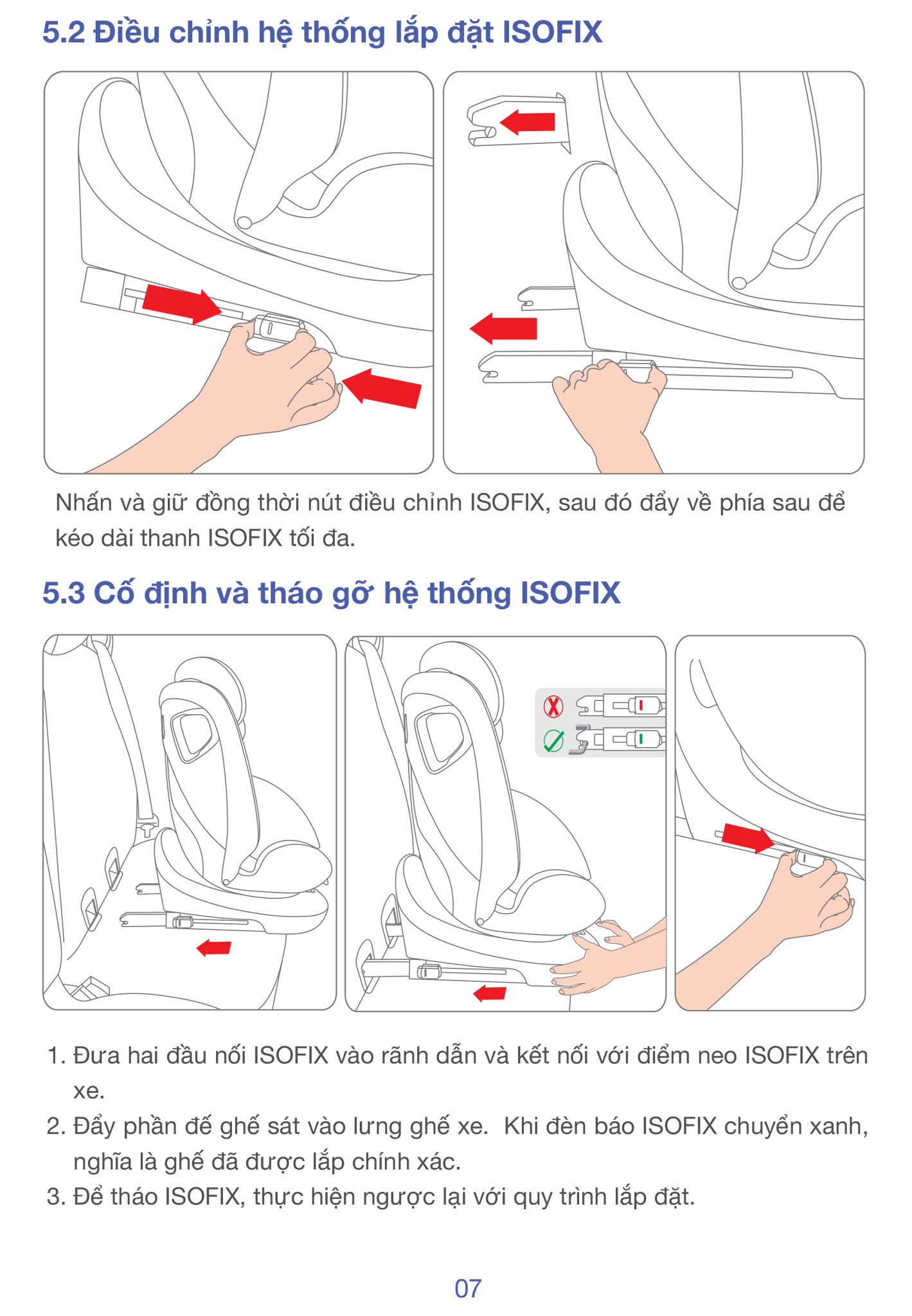 5.2 Điều chỉnh hệ thống lắp đặt ISOFIX

Nhấn và giữ đồng thời nút điều chỉnh ISOFIX, sau đó đẩy về phía sau để kéo dài thanh ISOFIX tối đa.

5.3 Cố định và tháo gỡ hệ thống ISOFIX

1. Đưa hai đầu nối ISOFIX vào rãnh dẫn và kết nối với điểm neo ISOFIX trên xe.
2. Đẩy phần đế ghế sát vào lưng ghế xe. Khi đèn báo ISOFIX chuyển xanh, nghĩa là ghế đã được lắp chính xác.
3. Để tháo ISOFIX, thực hiện ngược lại với quy trình lắp đặt.

07