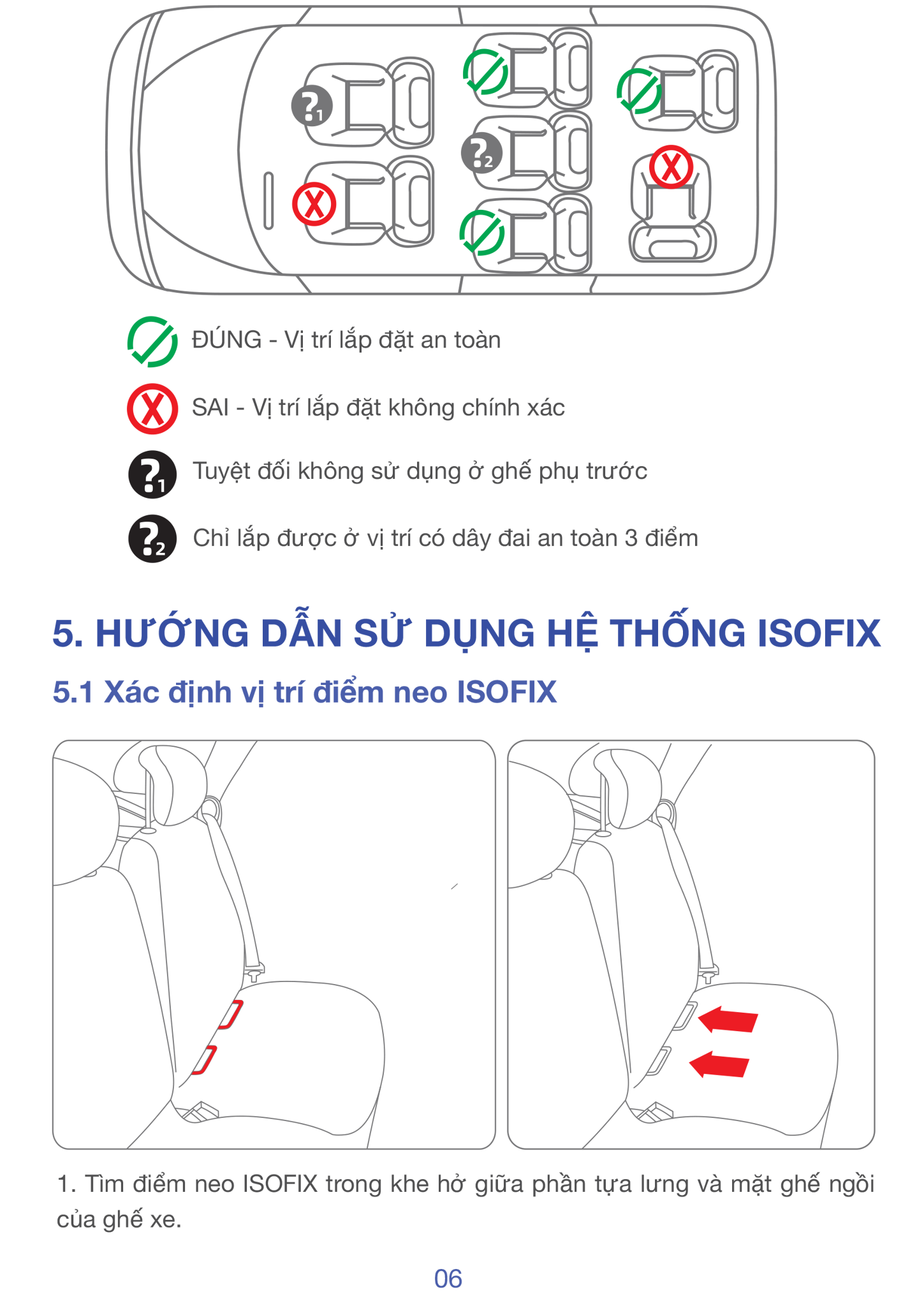 ?1

?2

ĐÚNG - Vị trí lắp đặt an toàn

SAI - Vị trí lắp đặt không chính xác

?1 Tuyệt đối không sử dụng ở ghế phụ trước

?2 Chỉ lắp được ở vị trí có dây đai an toàn 3 điểm

5. HƯỚNG DẪN SỬ DỤNG HỆ THỐNG ISOFIX

5.1 Xác định vị trí điểm neo ISOFIX

1. Tìm điểm neo ISOFIX trong khe hở giữa phần tựa lưng và mặt ghế ngồi của ghế xe.

06