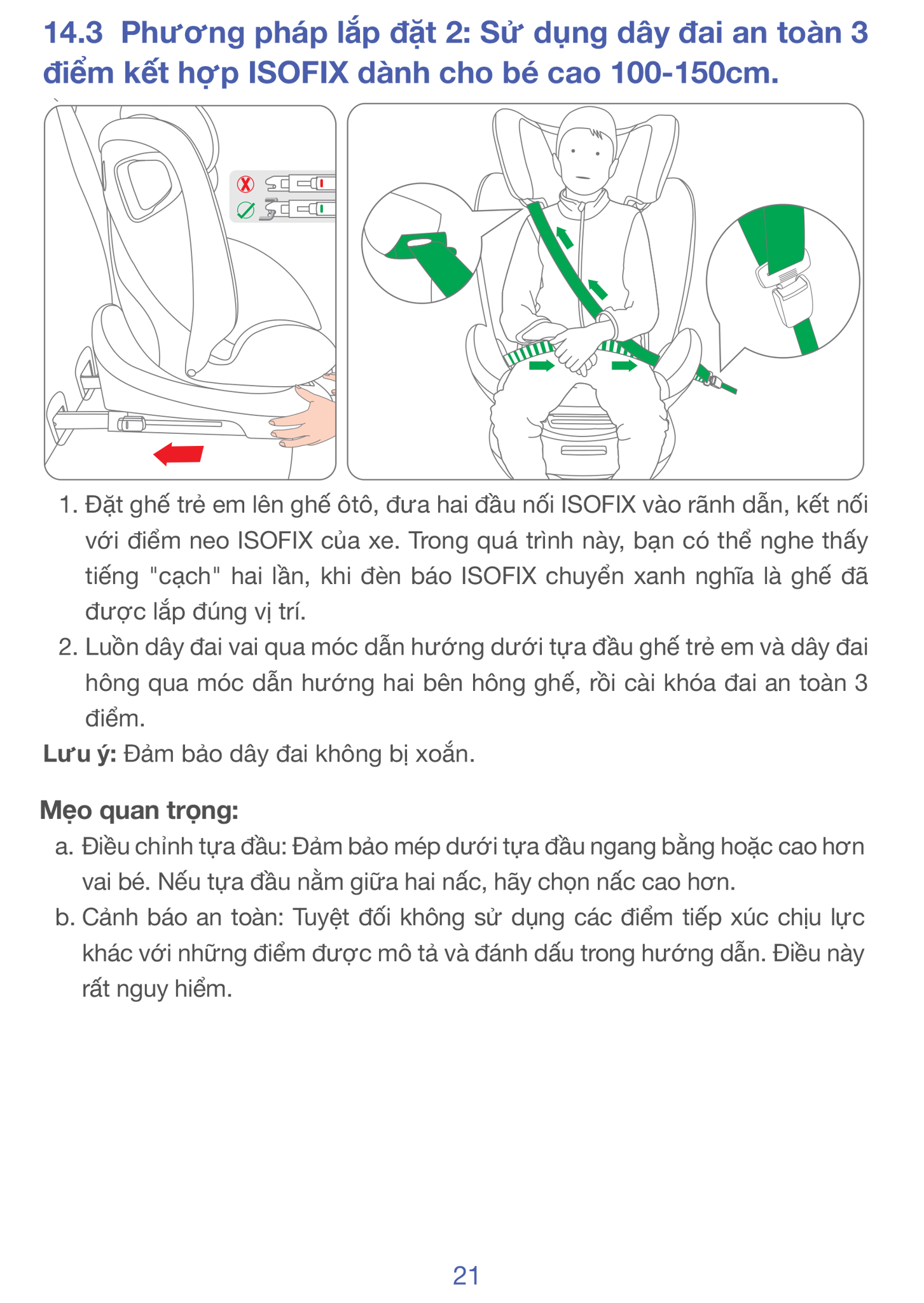 14.3 Phương pháp lắp đặt 2: Sử dụng dây đai an toàn 3 điểm kết hợp ISOFIX dành cho bé cao 100-150cm.

1. Đặt ghế trẻ em lên ghế ôtô, đưa hai đầu nối ISOFIX vào rãnh dẫn, kết nối với điểm neo ISOFIX của xe. Trong quá trình này, bạn có thể nghe thấy tiếng "cạch" hai lần, khi đèn báo ISOFIX chuyển xanh nghĩa là ghế đã được lắp đúng vị trí.
2. Luồn dây đai vai qua móc dẫn hướng dưới tựa đầu ghế trẻ em và dây đai hông qua móc dẫn hướng hai bên hông ghế, rồi cài khóa đai an toàn 3 điểm.

Lưu ý: Đảm bảo dây đai không bị xoắn.

Mẹo quan trọng:
a. Điều chỉnh tựa đầu: Đảm bảo mép dưới tựa đầu ngang bằng hoặc cao hơn vai bé. Nếu tựa đầu nằm giữa hai nấc, hãy chọn nấc cao hơn.
b. Cảnh báo an toàn: Tuyệt đối không sử dụng các điểm tiếp xúc chịu lực khác với những điểm được mô tả và đánh dấu trong hướng dẫn. Điều này rất nguy hiểm.

21