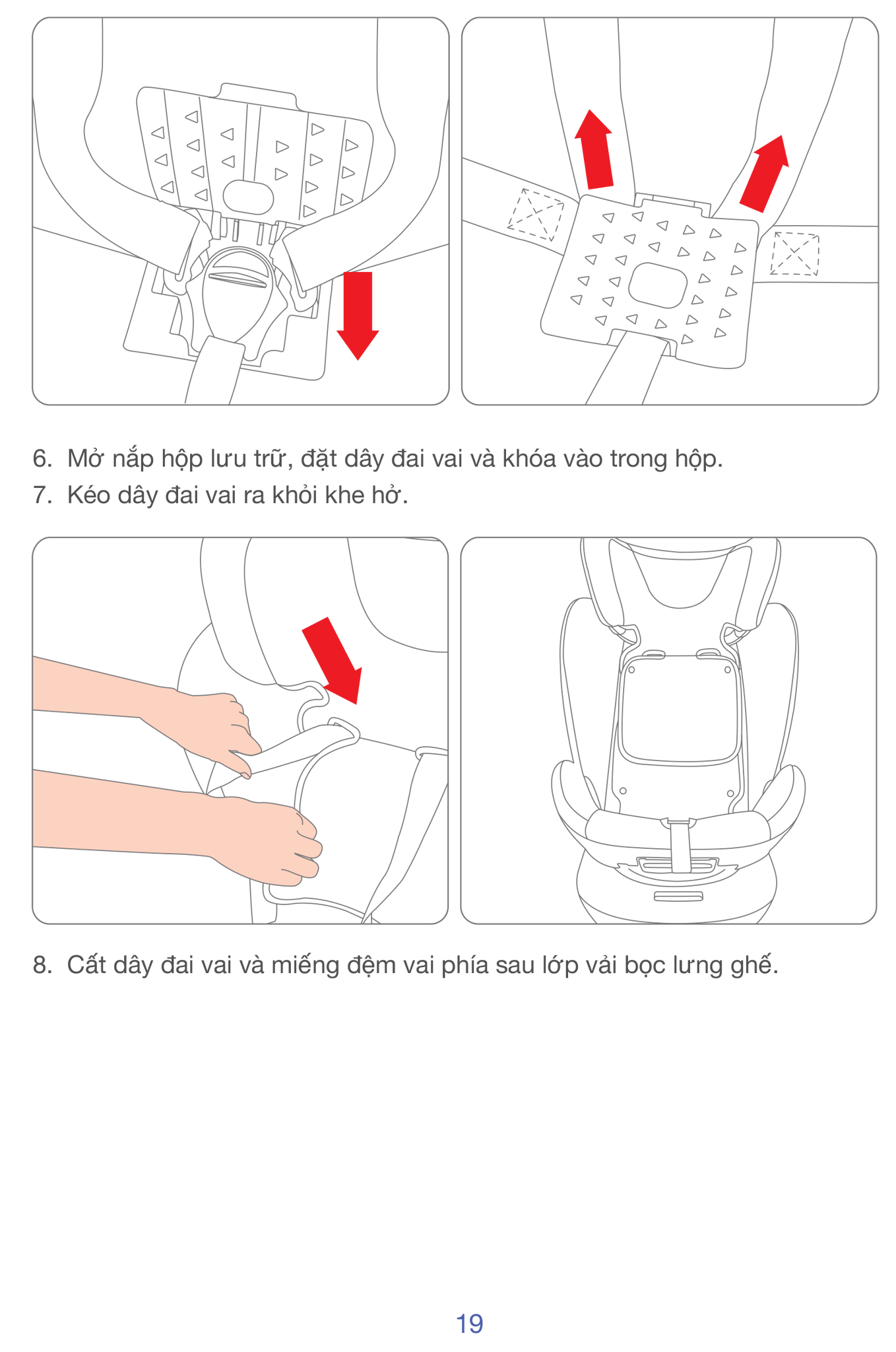 6. Mở nắp hộp lưu trữ, đặt dây đai vai và khóa vào trong hộp.
7. Kéo dây đai vai ra khỏi khe hở.

8. Cất dây đai vai và miếng đệm vai phía sau lớp vải bọc lưng ghế.

19