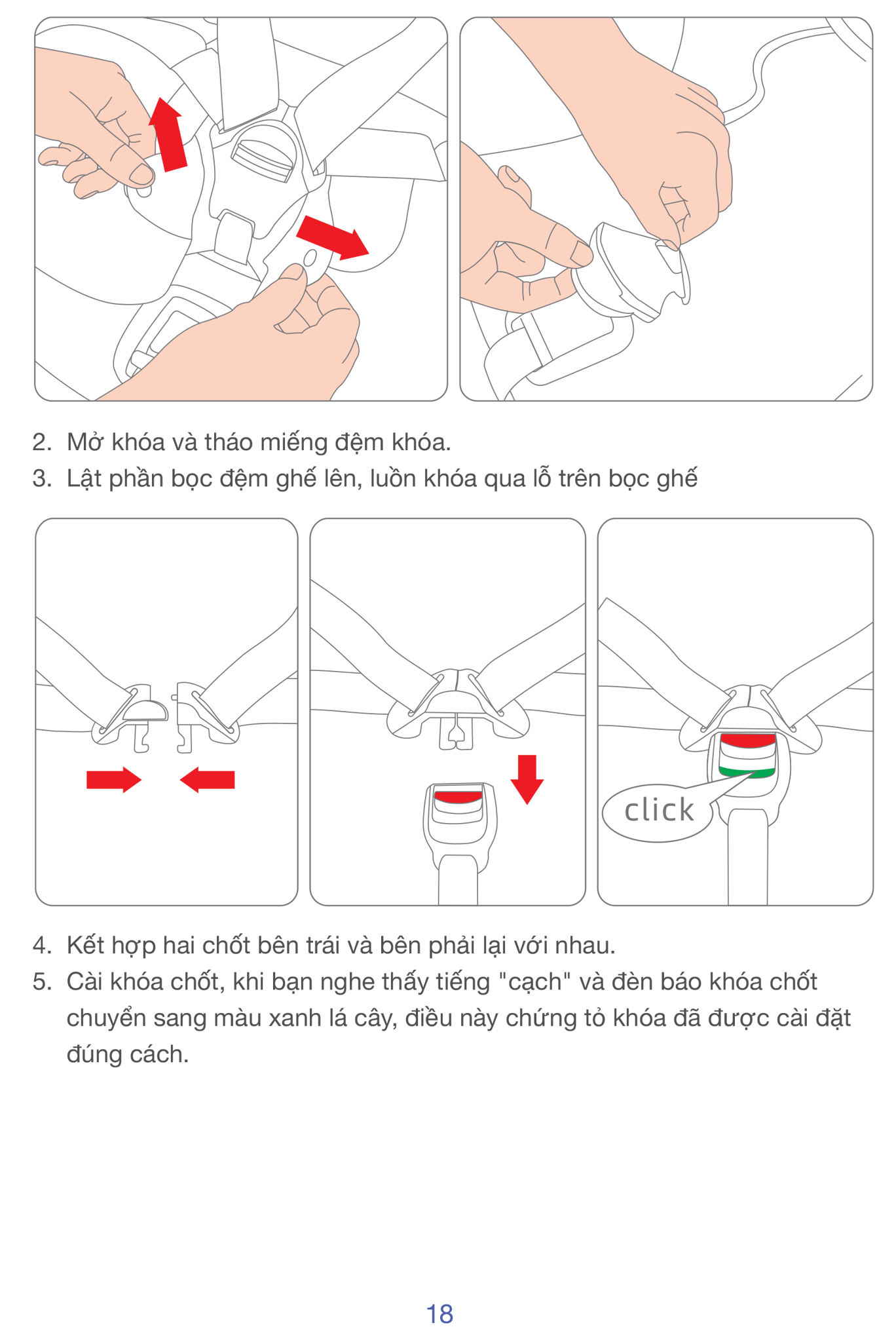 2. Mở khóa và tháo miếng đệm khóa.
3. Lật phần bọc đệm ghế lên, luồn khóa qua lỗ trên bọc ghế

click

4. Kết hợp hai chốt bên trái và bên phải lại với nhau.
5. Cài khóa chốt, khi bạn nghe thấy tiếng "cạch" và đèn báo khóa chốt chuyển sang màu xanh lá cây, điều này chứng tỏ khóa đã được cài đặt đúng cách.

18