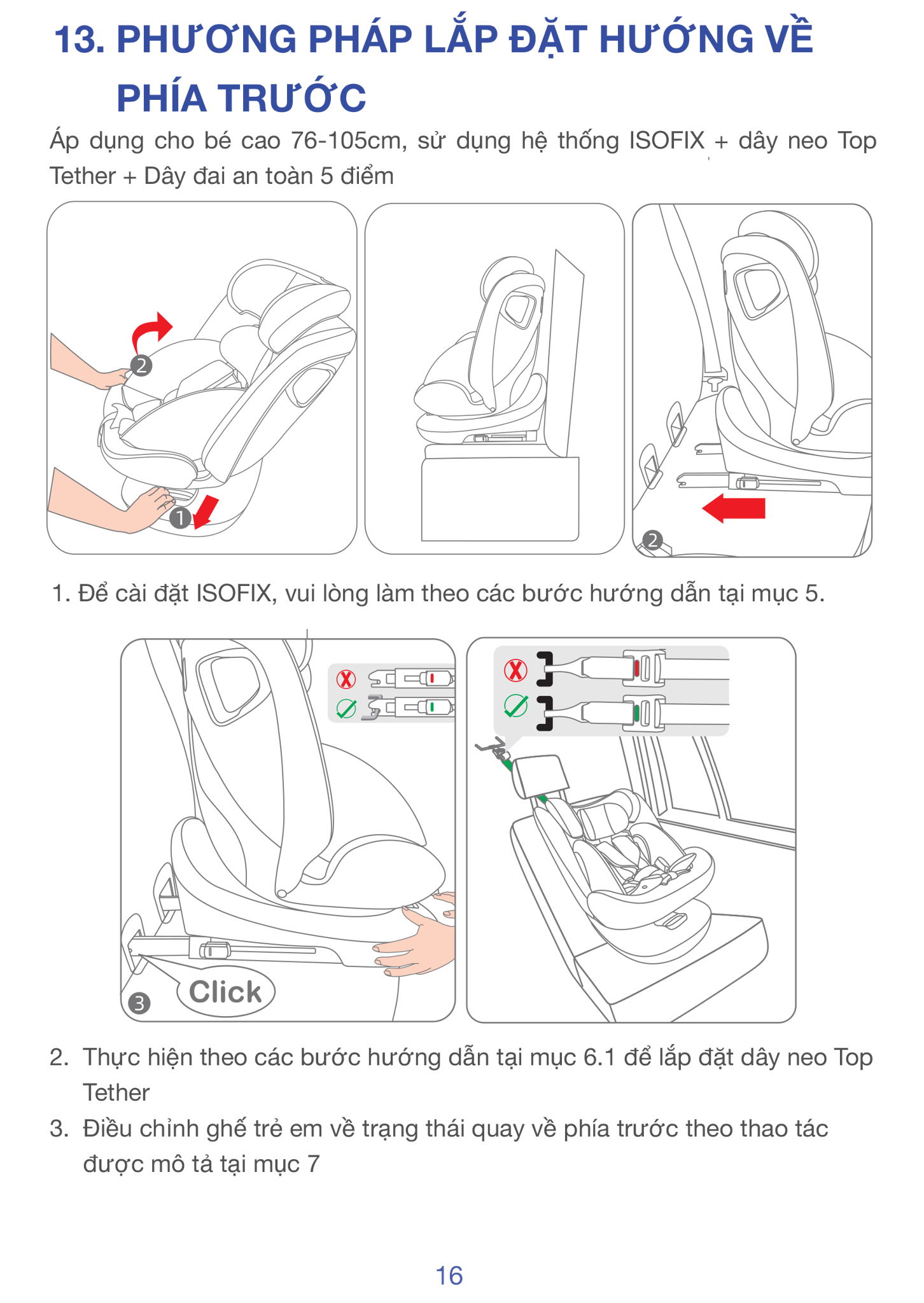 13. PHƯƠNG PHÁP LẮP ĐẶT HƯỚNG VỀ PHÍA TRƯỚC

Áp dụng cho bé cao 76-105cm, sử dụng hệ thống ISOFIX + dây neo Top Tether + Dây đai an toàn 5 điểm

2

1

2

1. Để cài đặt ISOFIX, vui lòng làm theo các bước hướng dẫn tại mục 5.

3

Click

2. Thực hiện theo các bước hướng dẫn tại mục 6.1 để lắp đặt dây neo Top Tether

3. Điều chỉnh ghế trẻ em về trạng thái quay về phía trước theo thao tác được mô tả tại mục 7

16