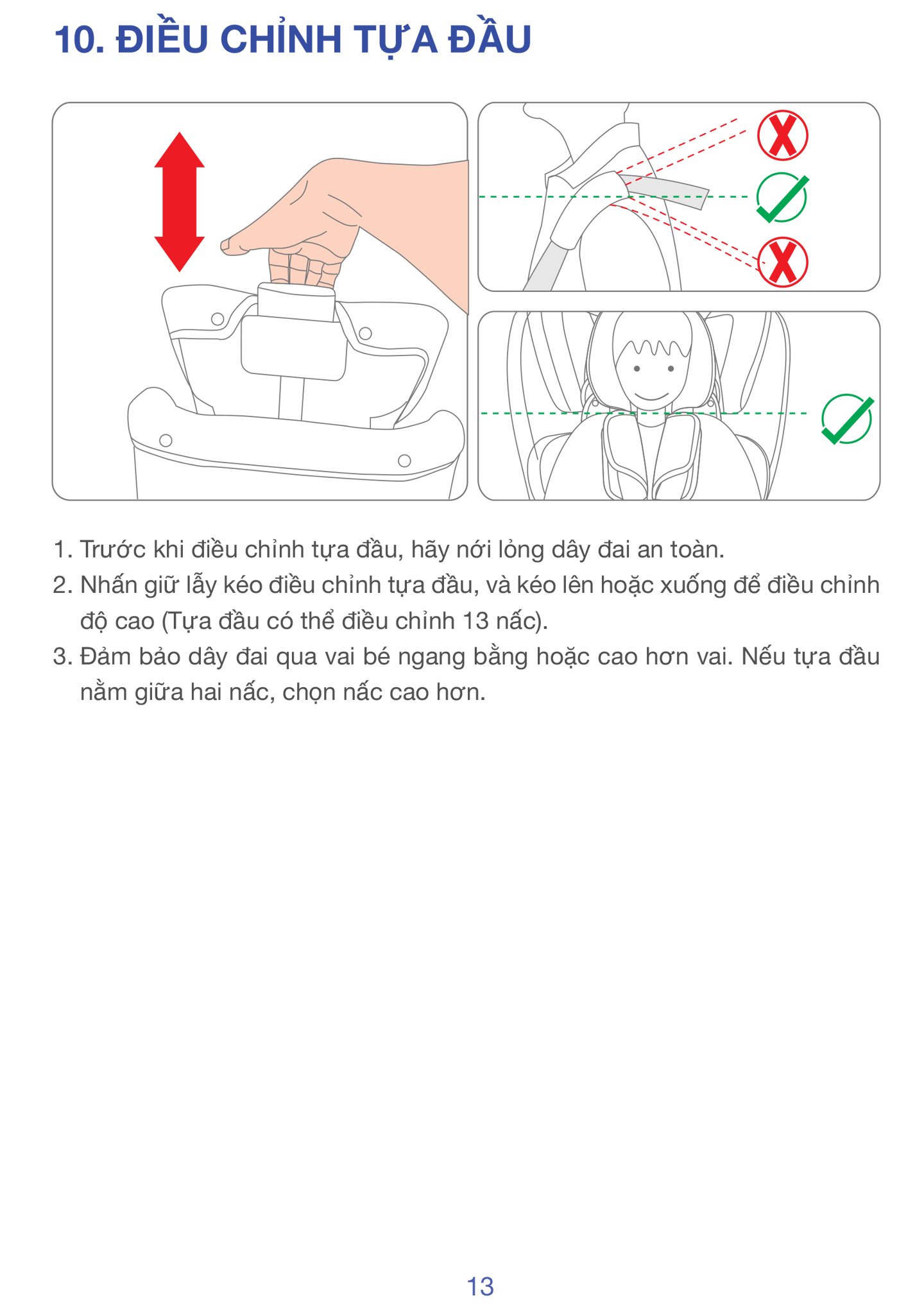 10. ĐIỀU CHỈNH TỰA ĐẦU

1. Trước khi điều chỉnh tựa đầu, hãy nới lỏng dây đai an toàn.
2. Nhấn giữ lẫy kéo điều chỉnh tựa đầu, và kéo lên hoặc xuống để điều chỉnh độ cao (Tựa đầu có thể điều chỉnh 13 nấc).
3. Đảm bảo dây đai qua vai bé ngang bằng hoặc cao hơn vai. Nếu tựa đầu nằm giữa hai nấc, chọn nấc cao hơn.

13