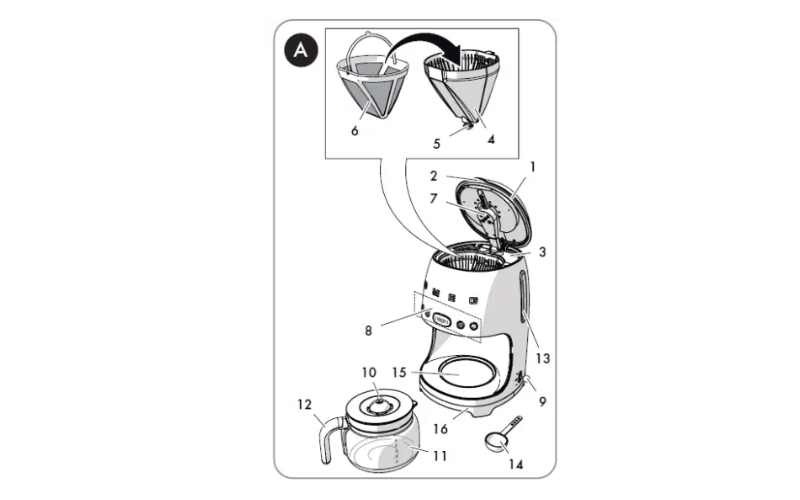 A

6

5

4

2

1

7

3

8

13

10

15

9

12

16

11

14