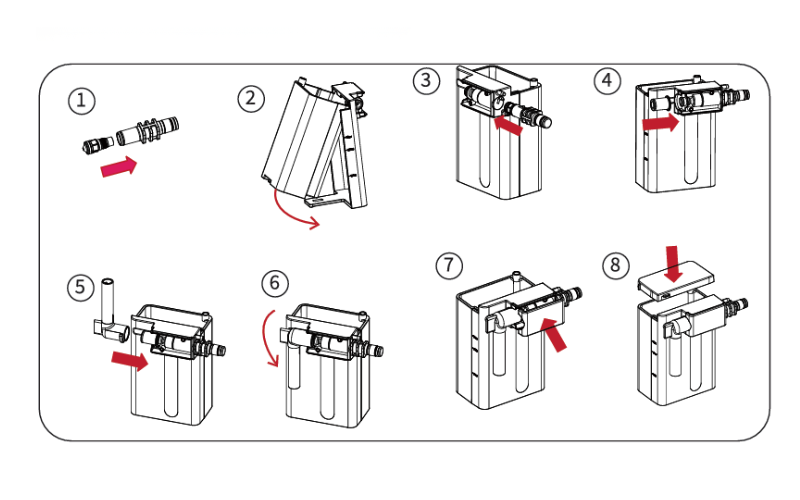 1
2
3
4
5
6
7
8