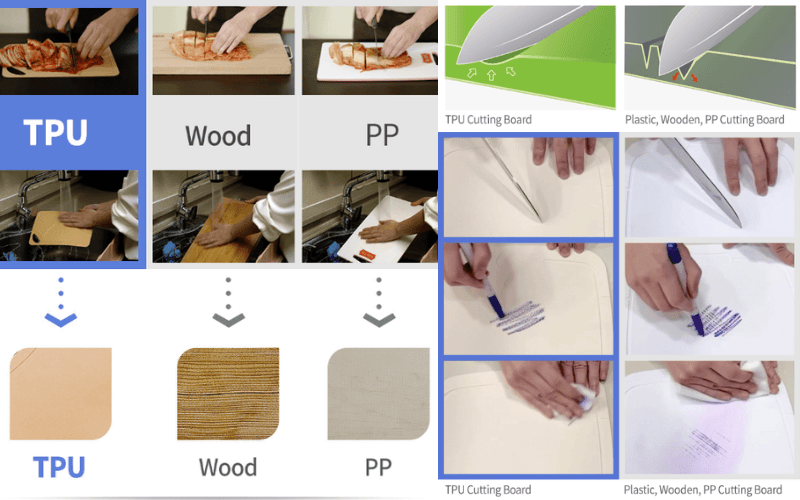 TPU

Wood

PP

TPU

Wood

PP

TPU Cutting Board

Plastic, Wooden, PP Cutting Board

TPU Cutting Board

Plastic, Wooden, PP Cutting Board