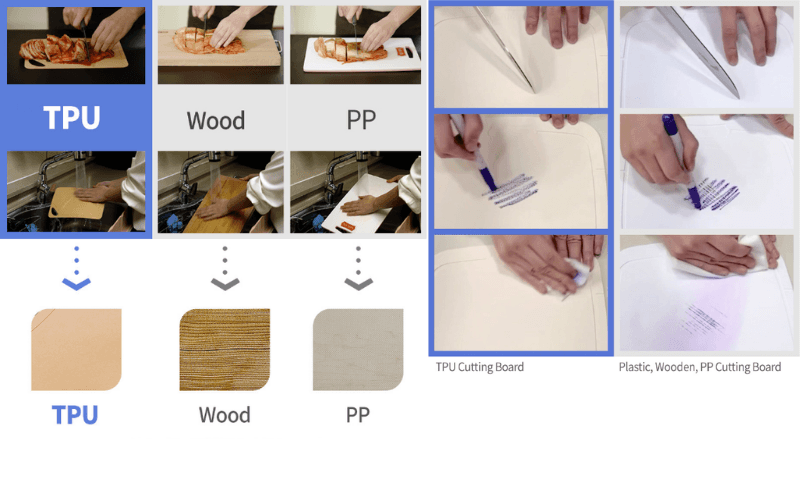 TPU

Wood

PP

TPU

Wood

PP

TPU Cutting Board

Plastic, Wooden, PP Cutting Board